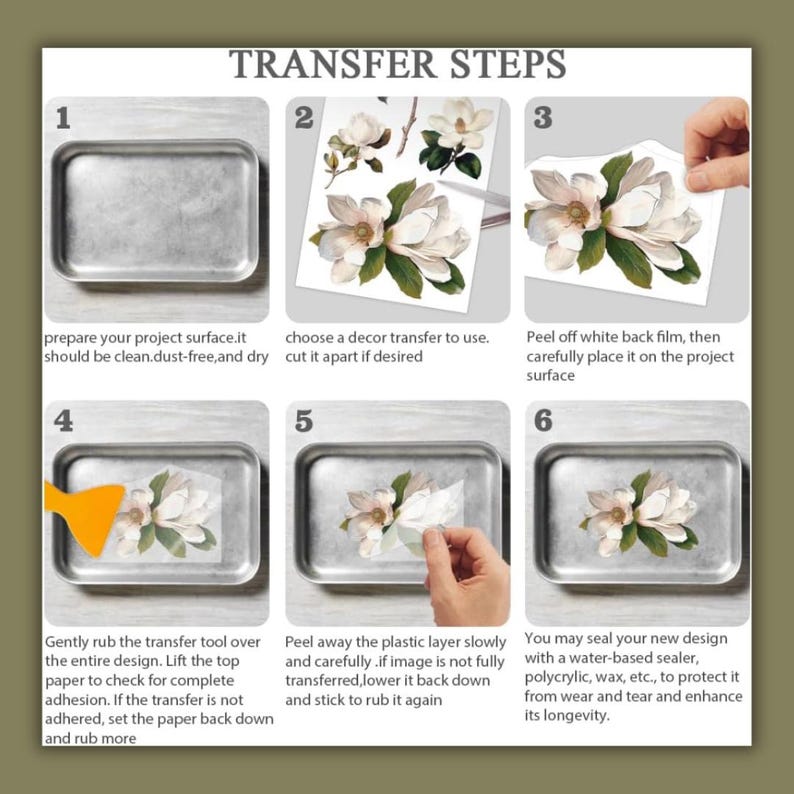 TRANSFER STEPS

1

prepare your project surface.it should be clean.dust-free,and dry

2

choose a decor transfer to use. cut it apart if desired

3

Peel off white back film, then carefully place it on the project surface

4

Gently rub the transfer tool over the entire design. Lift the top paper to check for complete adhesion. If the transfer is not adhered, set the paper back down and rub more

5

Peel away the plastic layer slowly and carefully .if image is not fully transferred,lower it back down and stick to rub it again

6

You may seal your new design with a water-based sealer, polycrylic, wax, etc., to protect it from wear and tear and enhance its longevity.