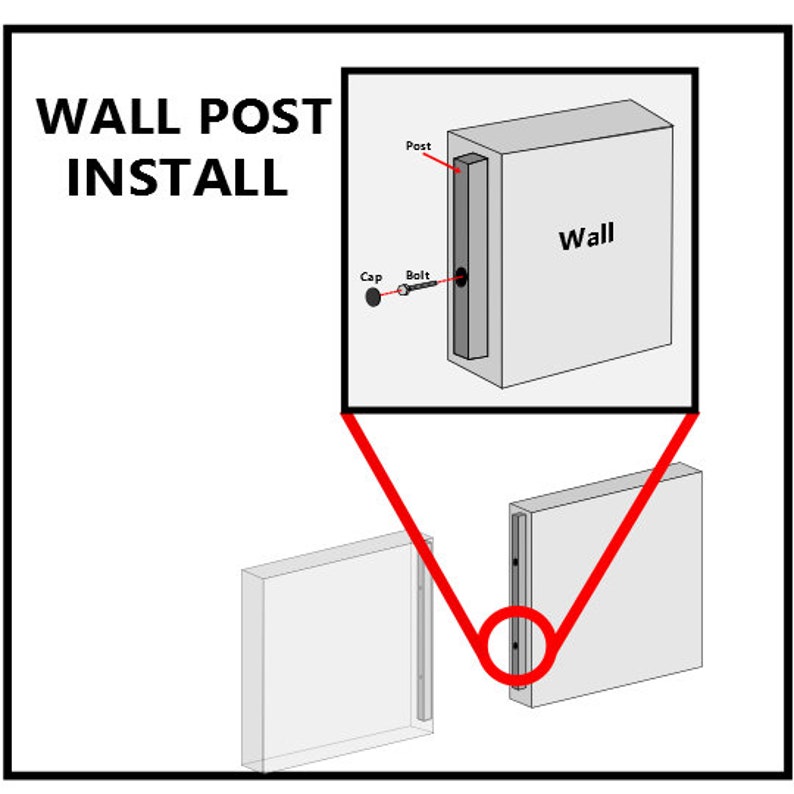 WALL POST INSTALL

Post

Wall

Cap

Bolt