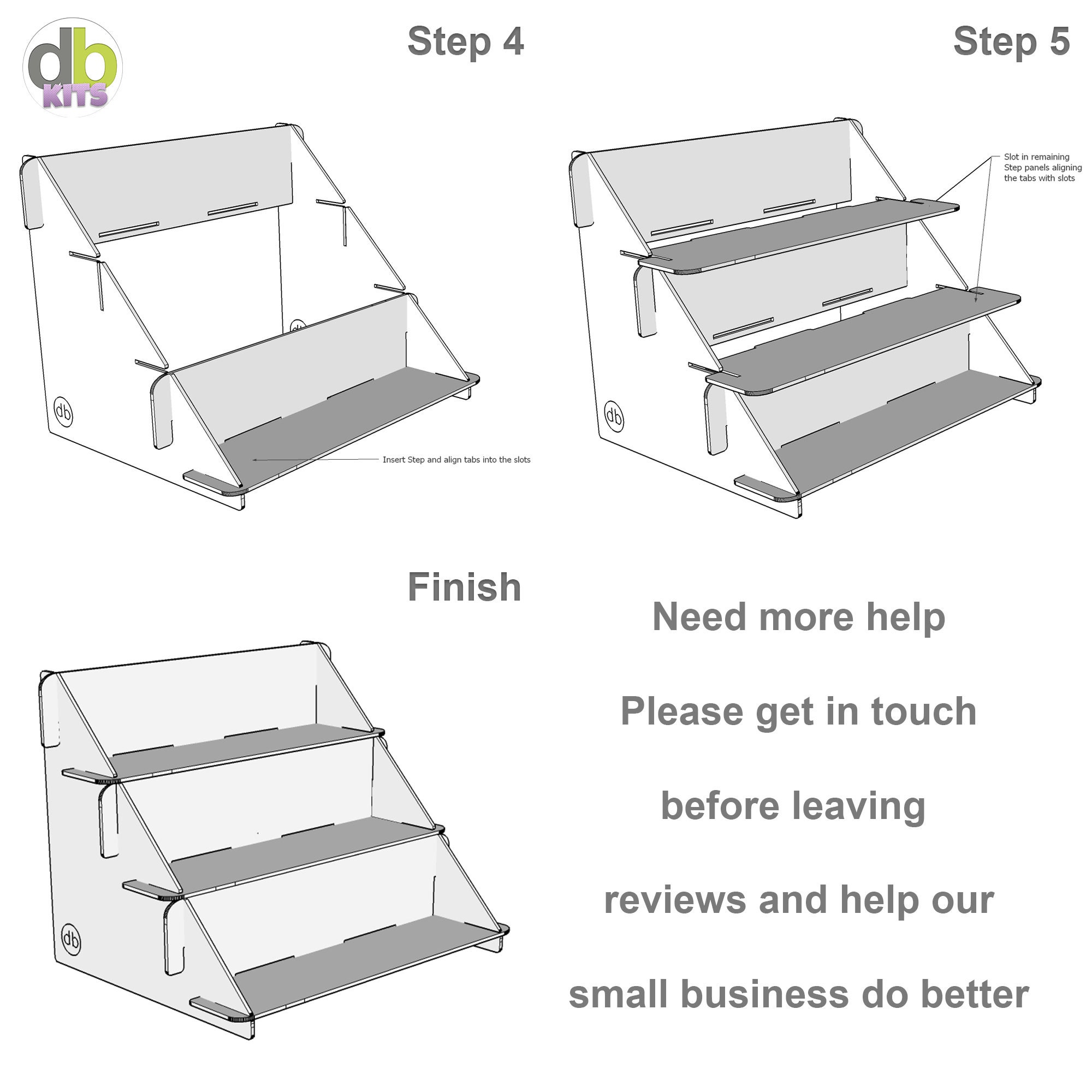 db KITS

Step 4

db

Insert Step and align tabs into the slots

Step 5

Slot in remaining Step panels aligning the tabs with slots

db

Finish

db

Need more help

Please get in touch

before leaving

reviews and help our

small business do better