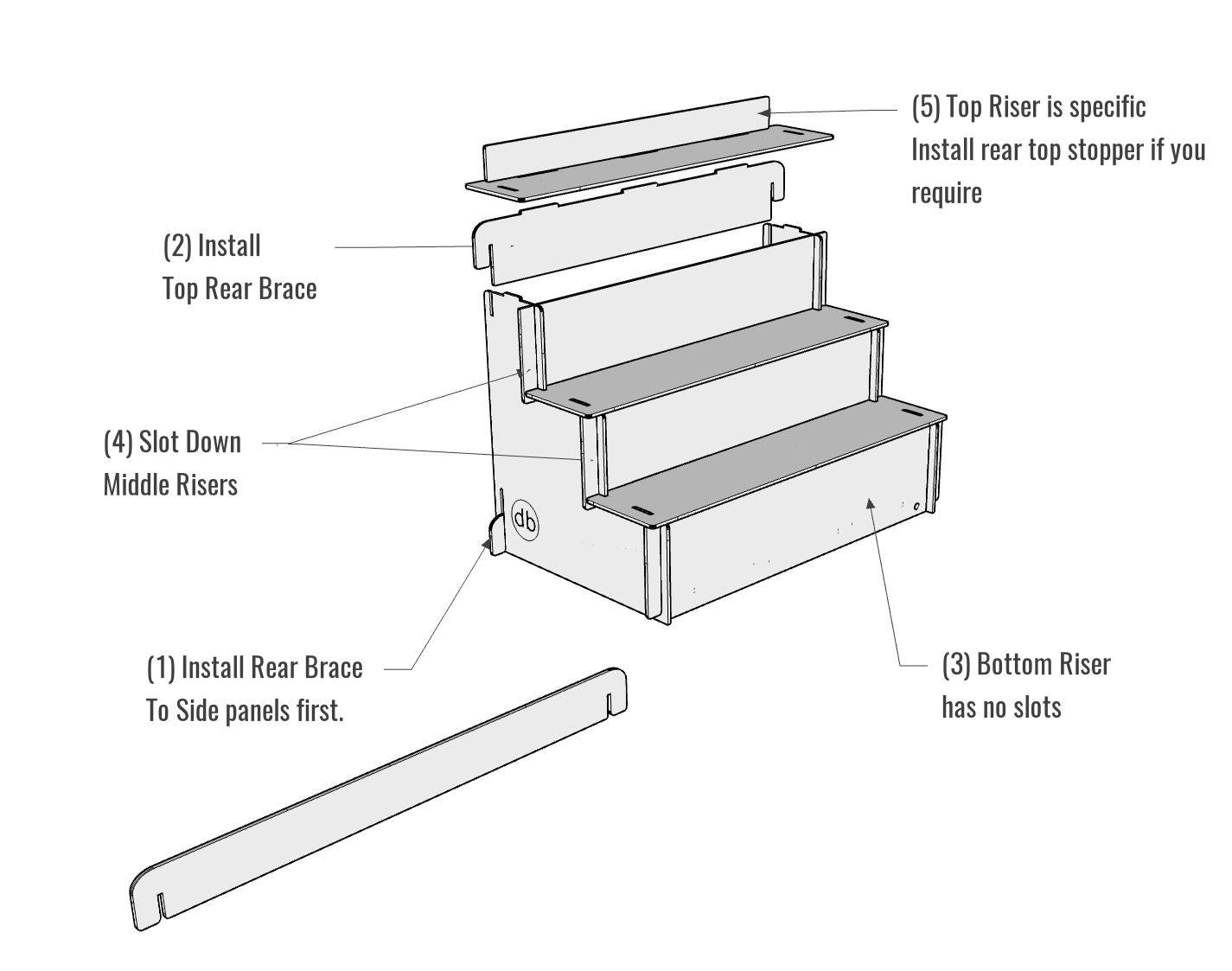 (5) Top Riser is specific
Install rear top stopper if you require

(2) Install
Top Rear Brace

(4) Slot Down
Middle Risers

db

(1) Install Rear Brace
To Side panels first.

(3) Bottom Riser
has no slots