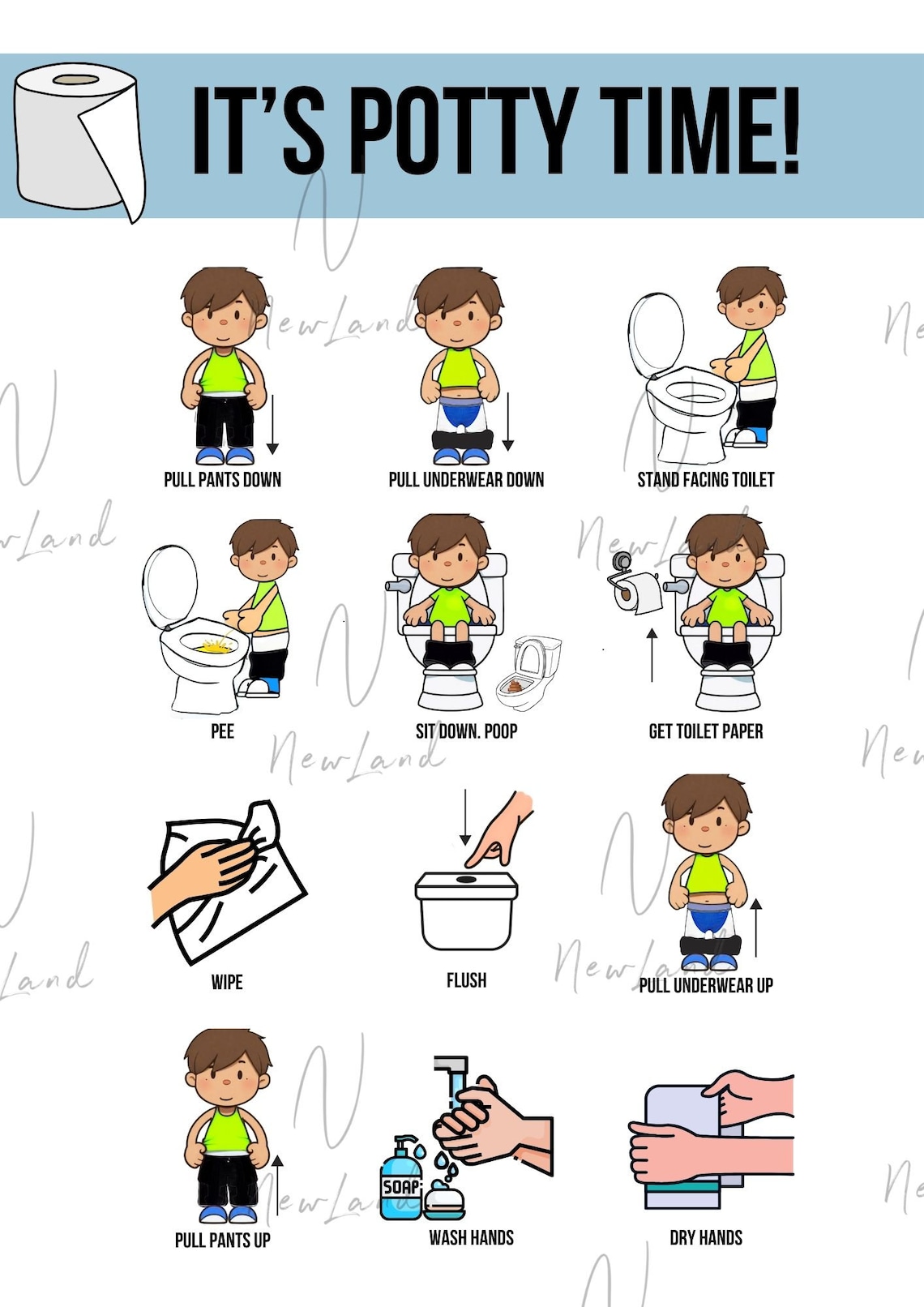 IT'S POTTY TIME!

PULL PANTS DOWN
PULL UNDERWEAR DOWN
STAND FACING TOILET

PEE
SIT DOWN. POOP
GET TOILET PAPER

WIPE
FLUSH
PULL UNDERWEAR UP

PULL PANTS UP
SOAP
WASH HANDS
DRY HANDS

NewLand