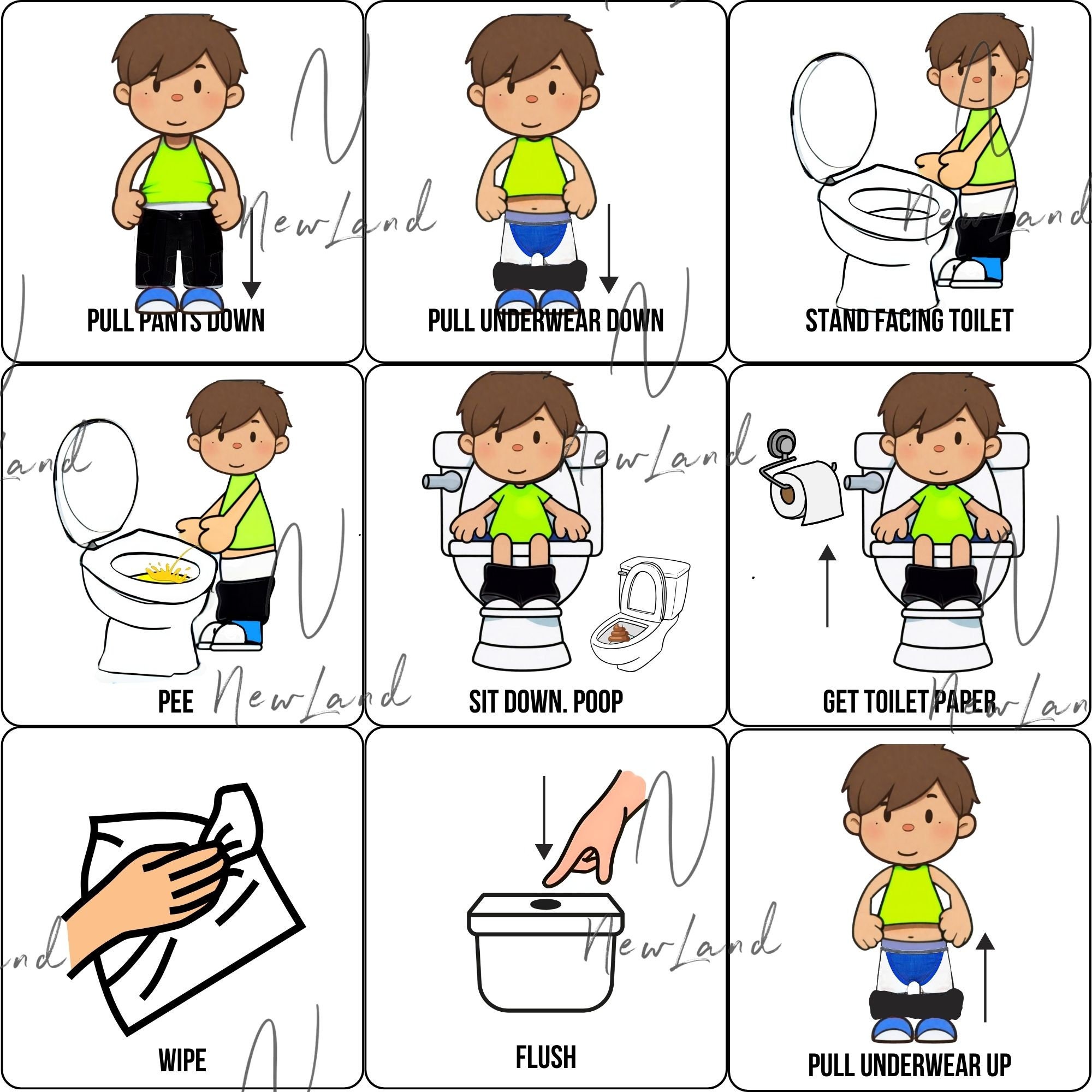 PULL PANTS DOWN

PULL UNDERWEAR DOWN

STAND FACING TOILET

PEE

SIT DOWN. POOP

GET TOILET PAPER

WIPE

FLUSH

PULL UNDERWEAR UP

NewLand