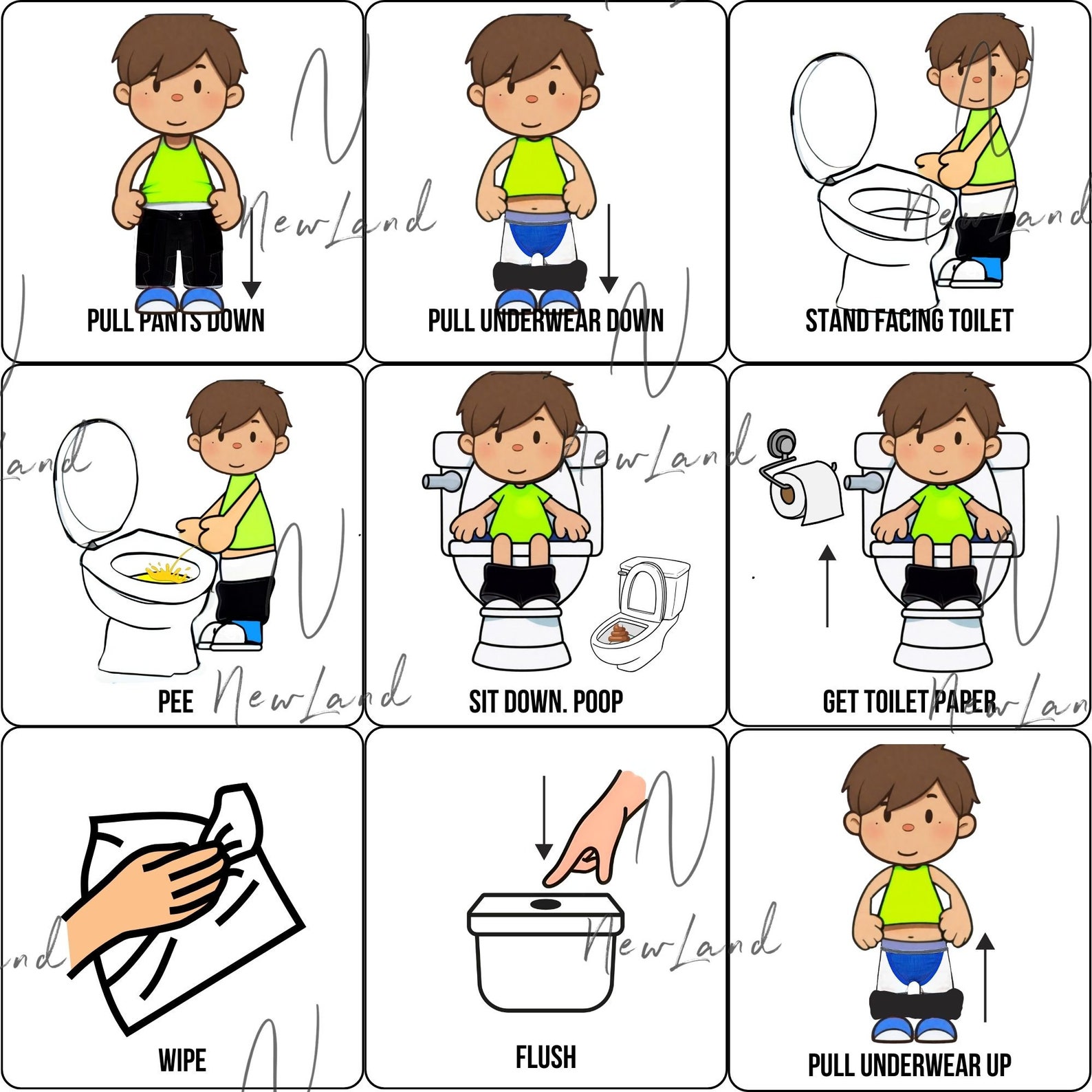 PULL PANTS DOWN

PULL UNDERWEAR DOWN

STAND FACING TOILET

PEE

SIT DOWN. POOP

GET TOILET PAPER

WIPE

FLUSH

PULL UNDERWEAR UP

NewLand