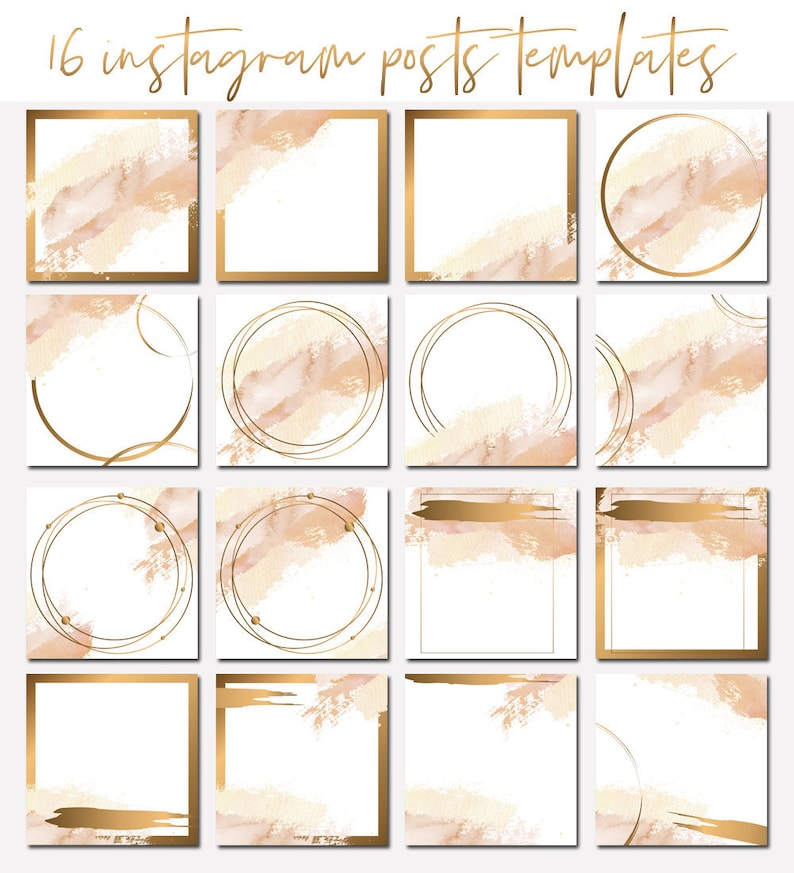 16 instagram posts templates