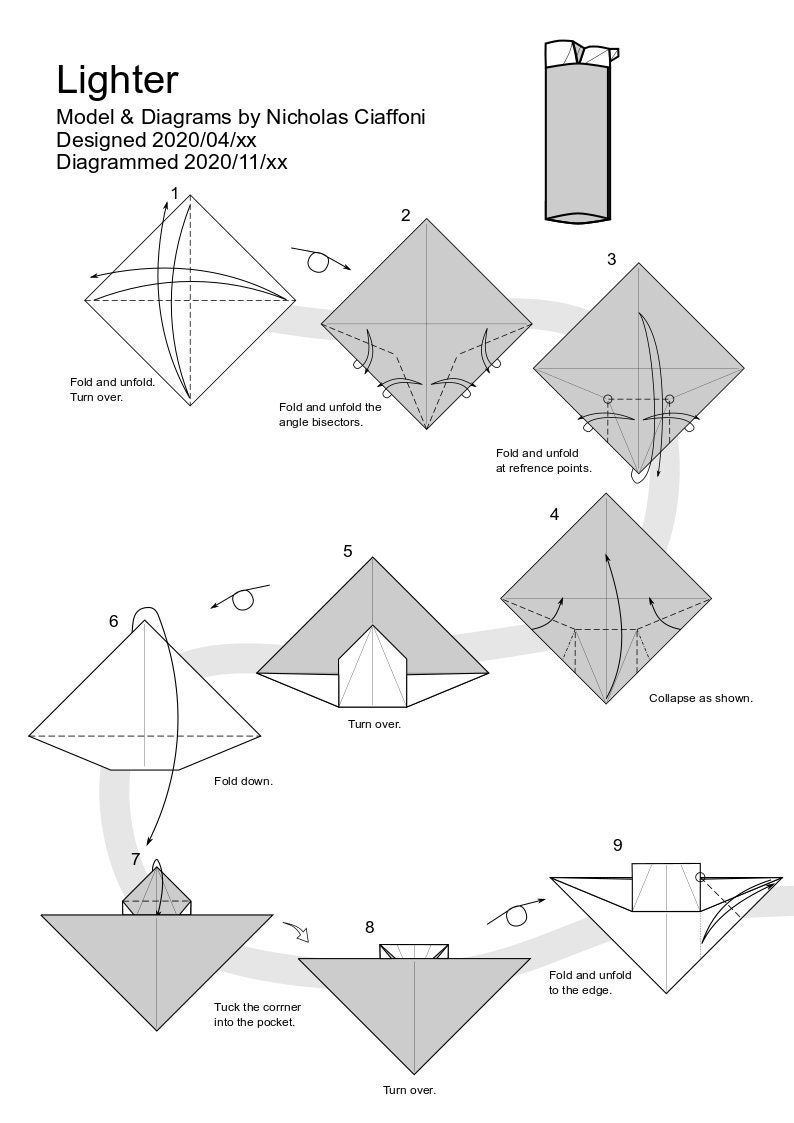 Lighter
Model & Diagrams by Nicholas Ciaffoni
Designed 2020/04/xx
Diagrammed 2020/11/xx

1
Fold and unfold. Turn over.

2
Fold and unfold the angle bisectors.

3
Fold and unfold at refrence points.

4
Collapse as shown.

5
Turn over.

6
Fold down.

7
Tuck the corrner into the pocket.

8
Turn over.

9
Fold and unfold to the edge.