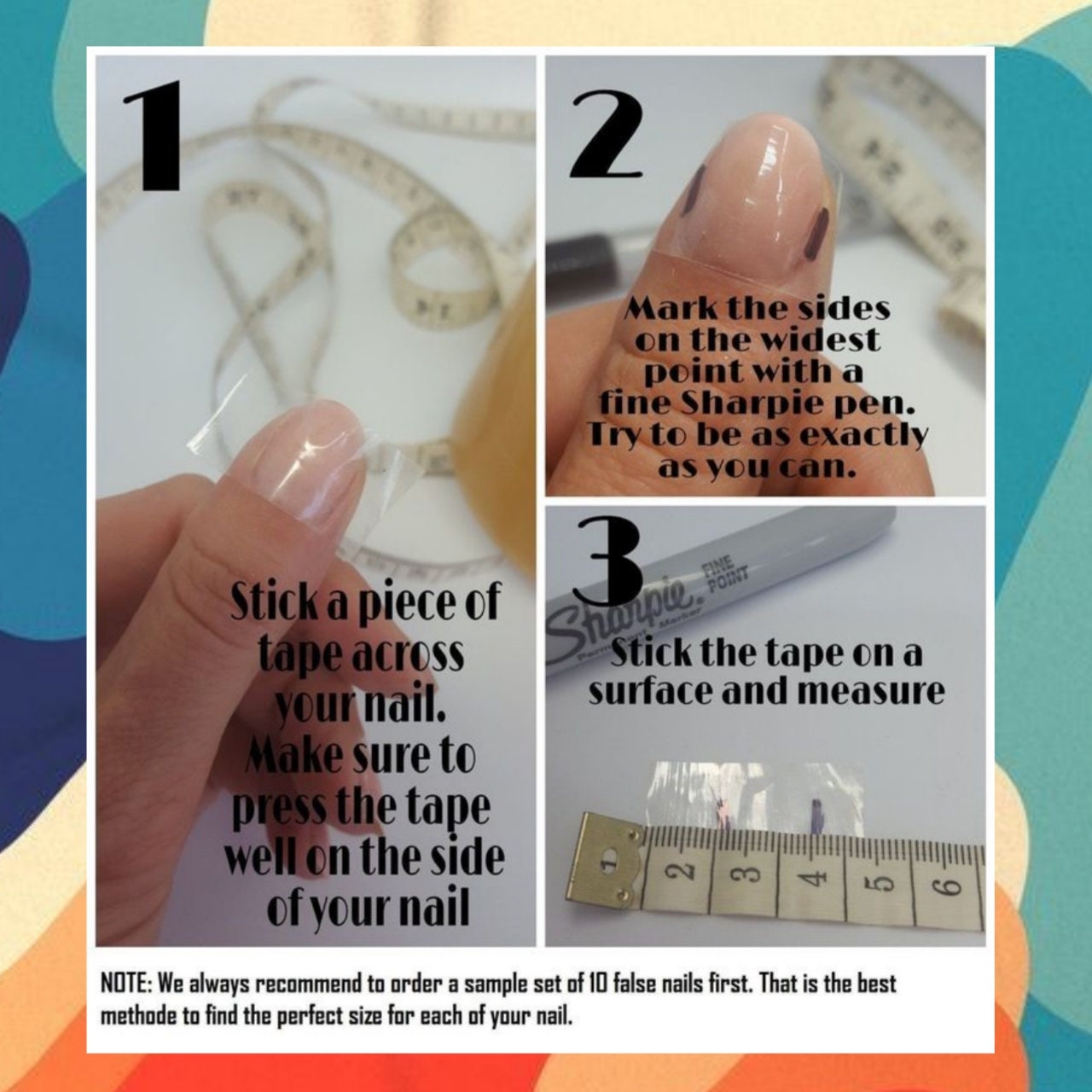 1

Stick a piece of tape across your nail. Make sure to press the tape well on the side of your nail

2

Mark the sides on the widest point with a fine Sharpie pen. Try to be as exactly as you can.

3

Sharpie. FINE POINT Permanent Marker

Stick the tape on a surface and measure

1 2 3 4 5 6

NOTE: We always recommend to order a sample set of 10 false nails first. That is the best methode to find the perfect size for each of your nail.