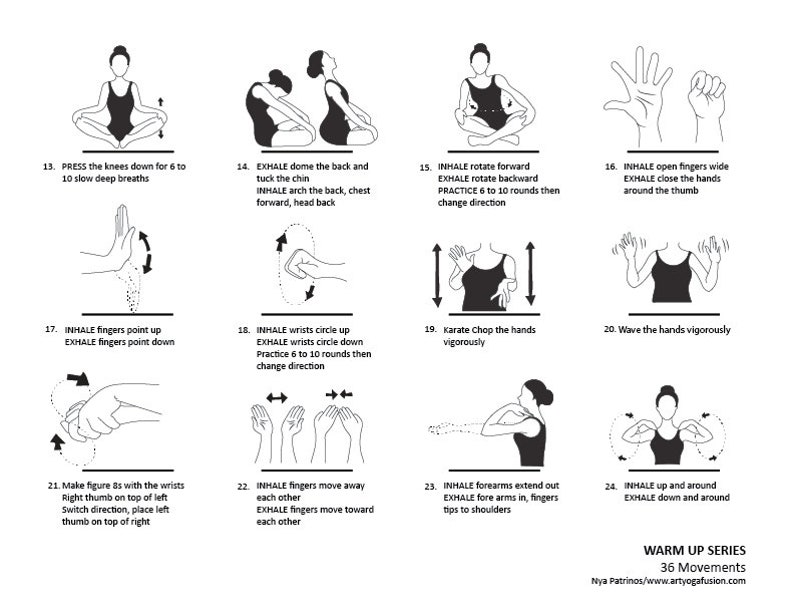 13. PRESS the knees down for 6 to 10 slow deep breaths

14. EXHALE dome the back and tuck the chin
INHALE arch the back, chest forward, head back

15. INHALE rotate forward
EXHALE rotate backward
PRACTICE 6 to 10 rounds then change direction

16. INHALE open fingers wide
EXHALE close the hands around the thumb

17. INHALE fingers point up
EXHALE fingers point down

18. INHALE wrists circle up
EXHALE wrists circle down
Practice 6 to 10 rounds then change direction

19. Karate Chop the hands vigorously

20. Wave the hands vigorously

21. Make figure 8s with the wrists
Right thumb on top of left
Switch direction, place left thumb on top of right

22. INHALE fingers move away each other
EXHALE fingers move toward each other

23. INHALE forearms extend out
EXHALE fore arms in, fingers tips to shoulders

24. INHALE up and around
EXHALE down and around

WARM UP SERIES
36 Movements
Nya Patrinos/www.artyogafusion.com