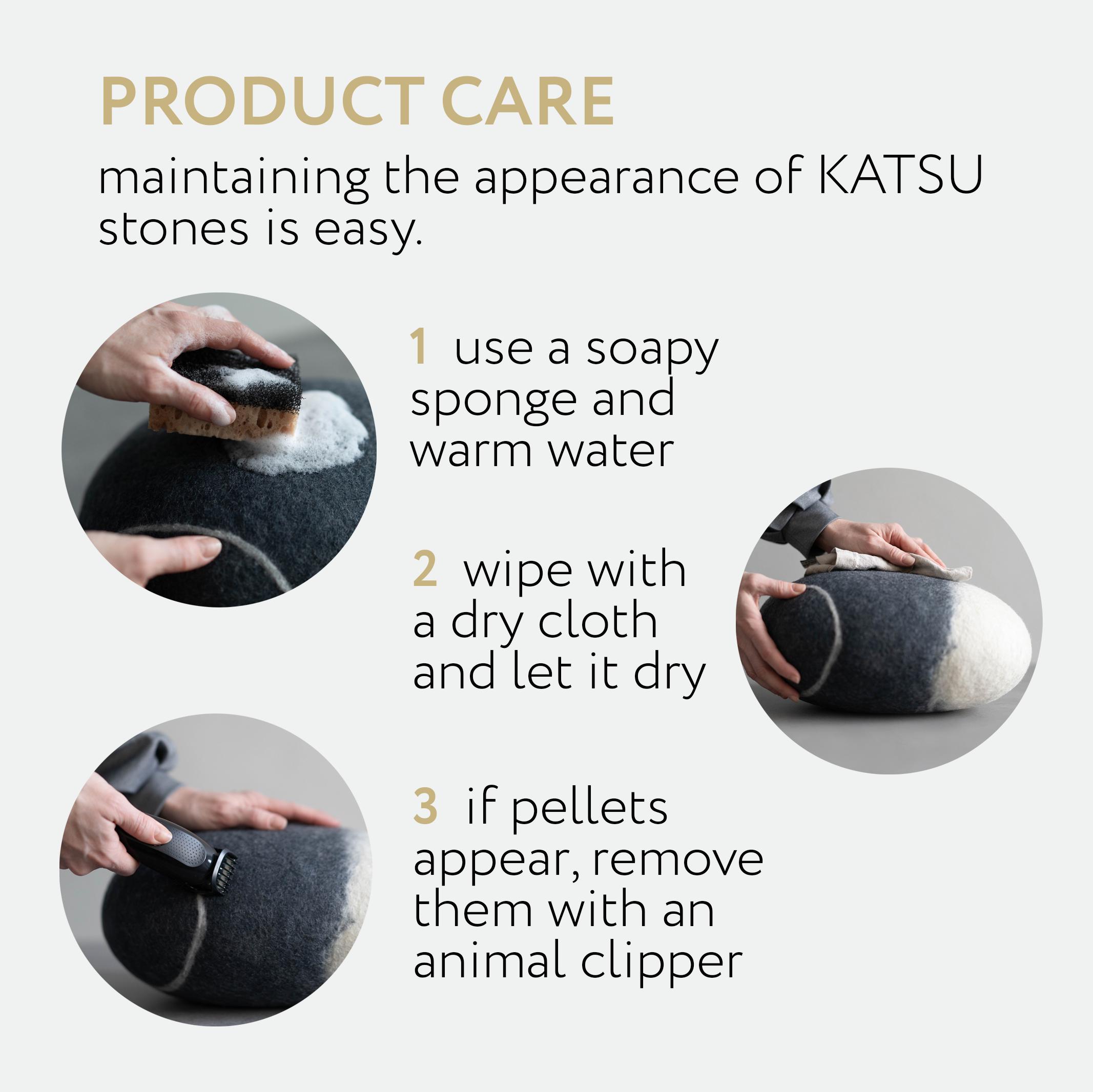 PRODUCT CARE

maintaining the appearance of KATSU stones is easy.

1 use a soapy sponge and warm water

2 wipe with a dry cloth and let it dry

3 if pellets appear, remove them with an animal clipper