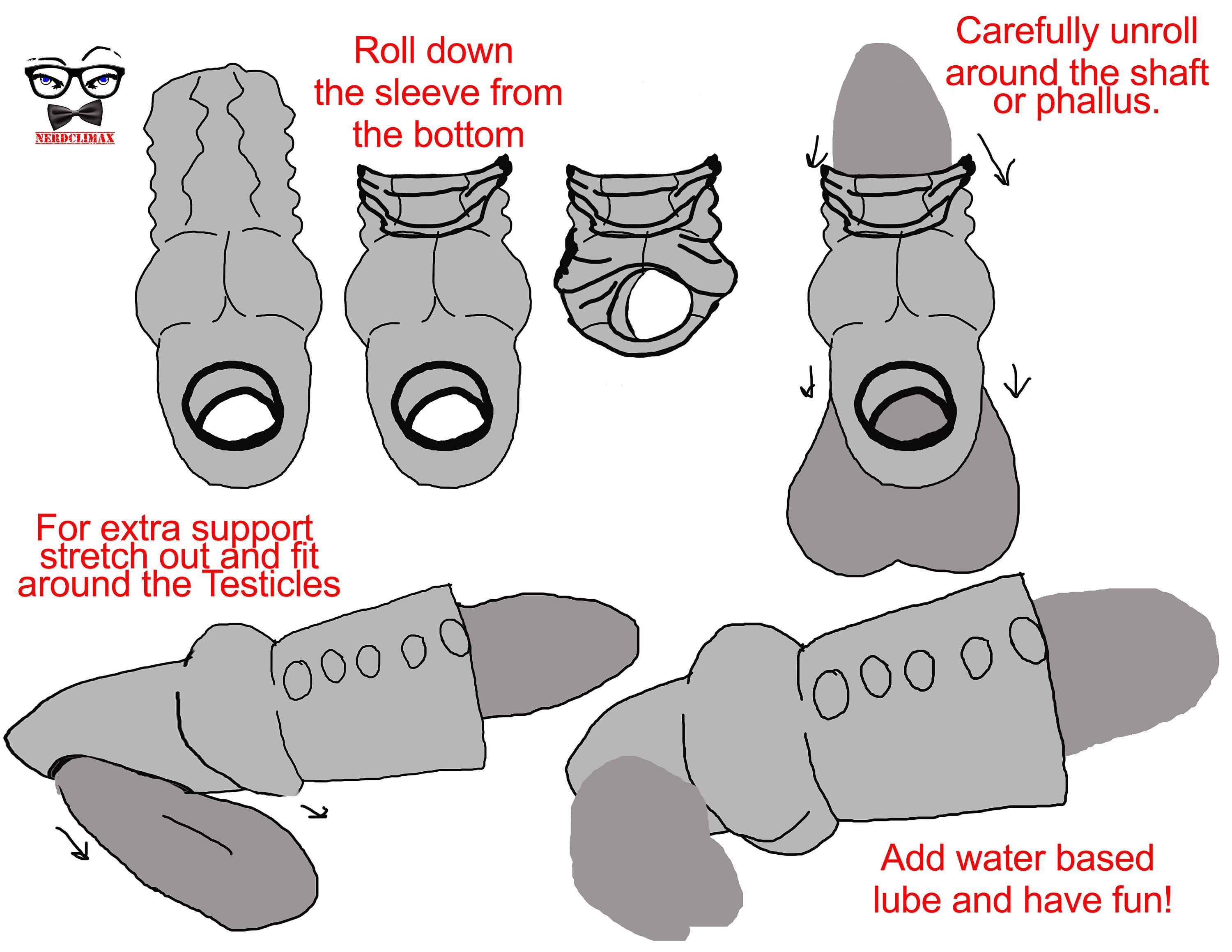 NERDCLIMAX

Roll down the sleeve from the bottom

Carefully unroll around the shaft or phallus.

For extra support stretch out and fit around the Testicles

Add water based lube and have fun!