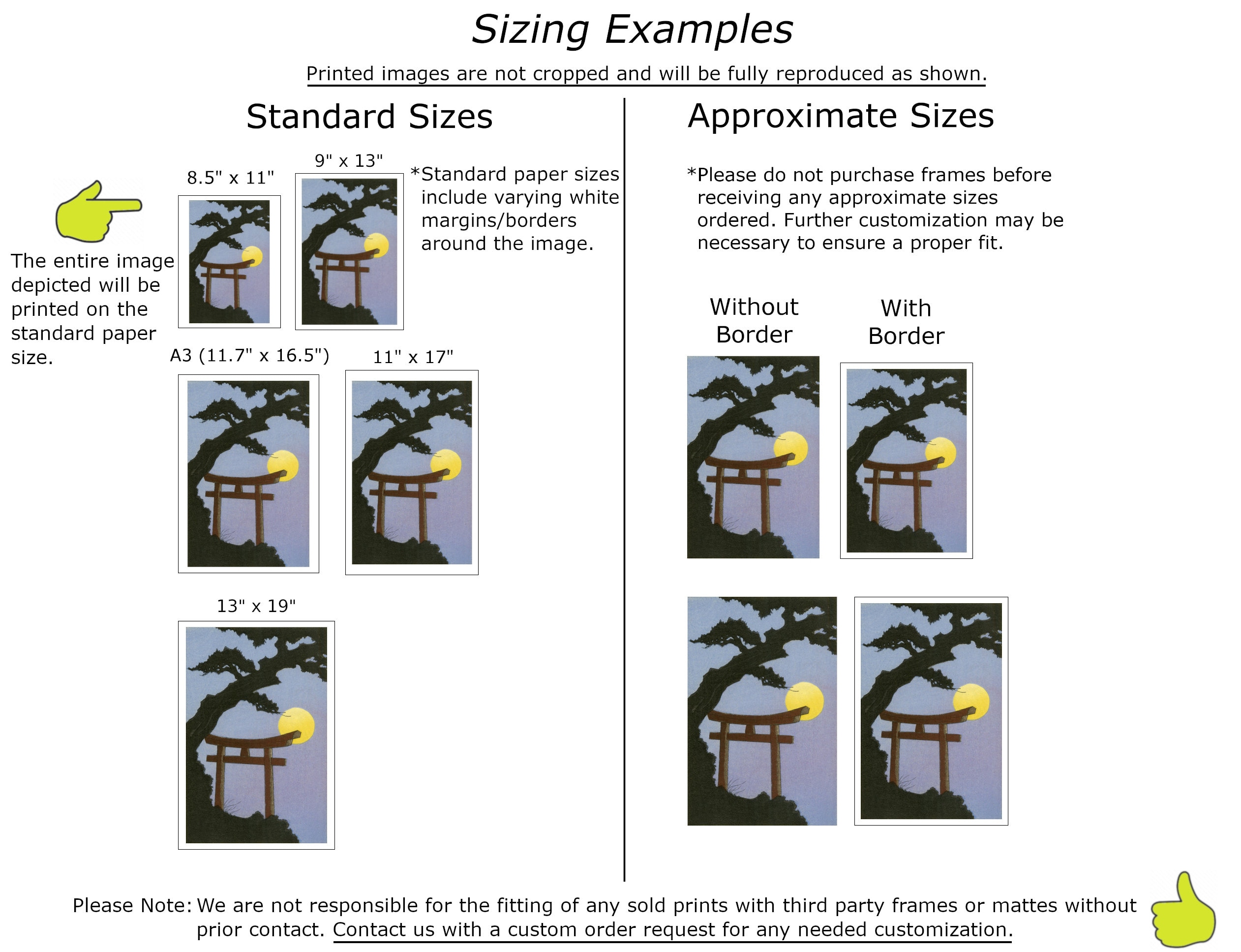 Sizing Examples

Printed images are not cropped and will be fully reproduced as shown.

Standard Sizes

The entire image depicted will be printed on the standard paper size.

8.5" x 11"

9" x 13"

*Standard paper sizes include varying white margins/borders around the image.

A3 (11.7" x 16.5")

11" x 17"

13" x 19"

Approximate Sizes

*Please do not purchase frames before receiving any approximate sizes ordered. Further customization may be necessary to ensure a proper fit.

Without Border

With Border

Please Note: We are not responsible for the fitting of any sold prints with third party frames or mattes without prior contact. Contact us with a custom order request for any needed customization.