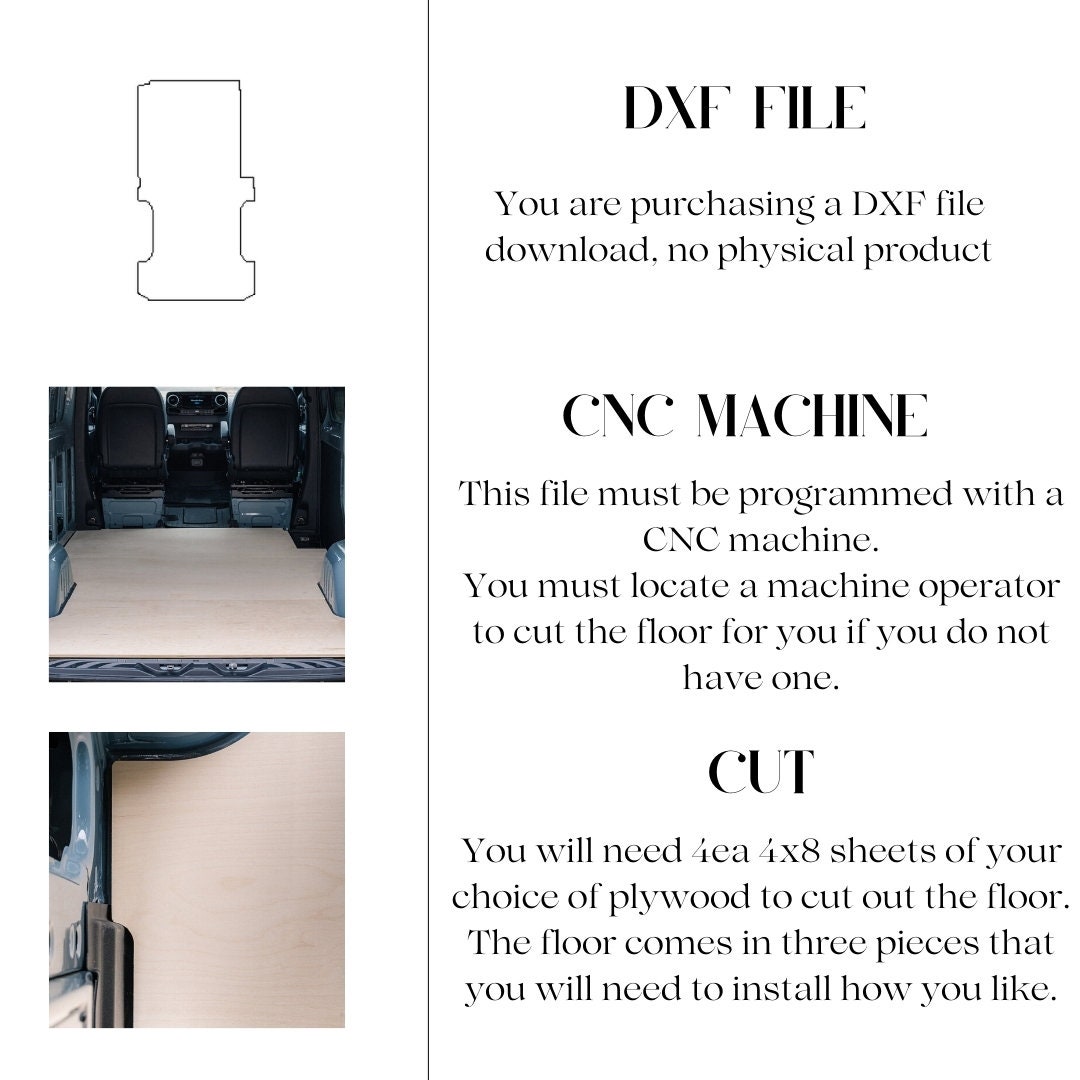 DXF FILE

You are purchasing a DXF file download, no physical product

CNC MACHINE

This file must be programmed with a CNC machine.
You must locate a machine operator to cut the floor for you if you do not have one.

CUT

You will need 4ea 4x8 sheets of your choice of plywood to cut out the floor. The floor comes in three pieces that you will need to install how you like.