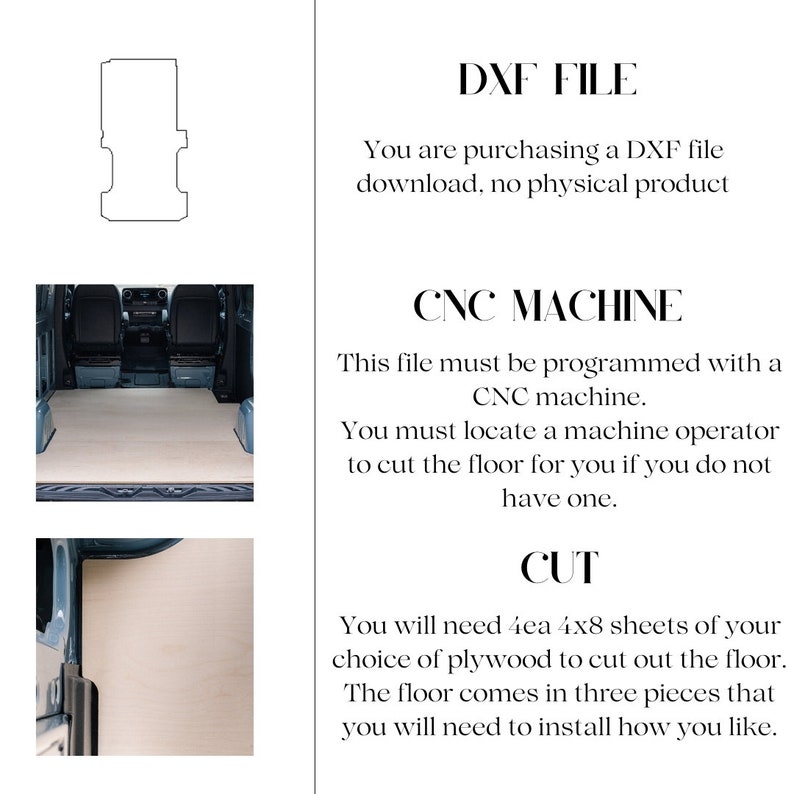 DXF FILE

You are purchasing a DXF file download, no physical product

CNC MACHINE

This file must be programmed with a CNC machine.
You must locate a machine operator to cut the floor for you if you do not have one.

CUT

You will need 4ea 4x8 sheets of your choice of plywood to cut out the floor. The floor comes in three pieces that you will need to install how you like.