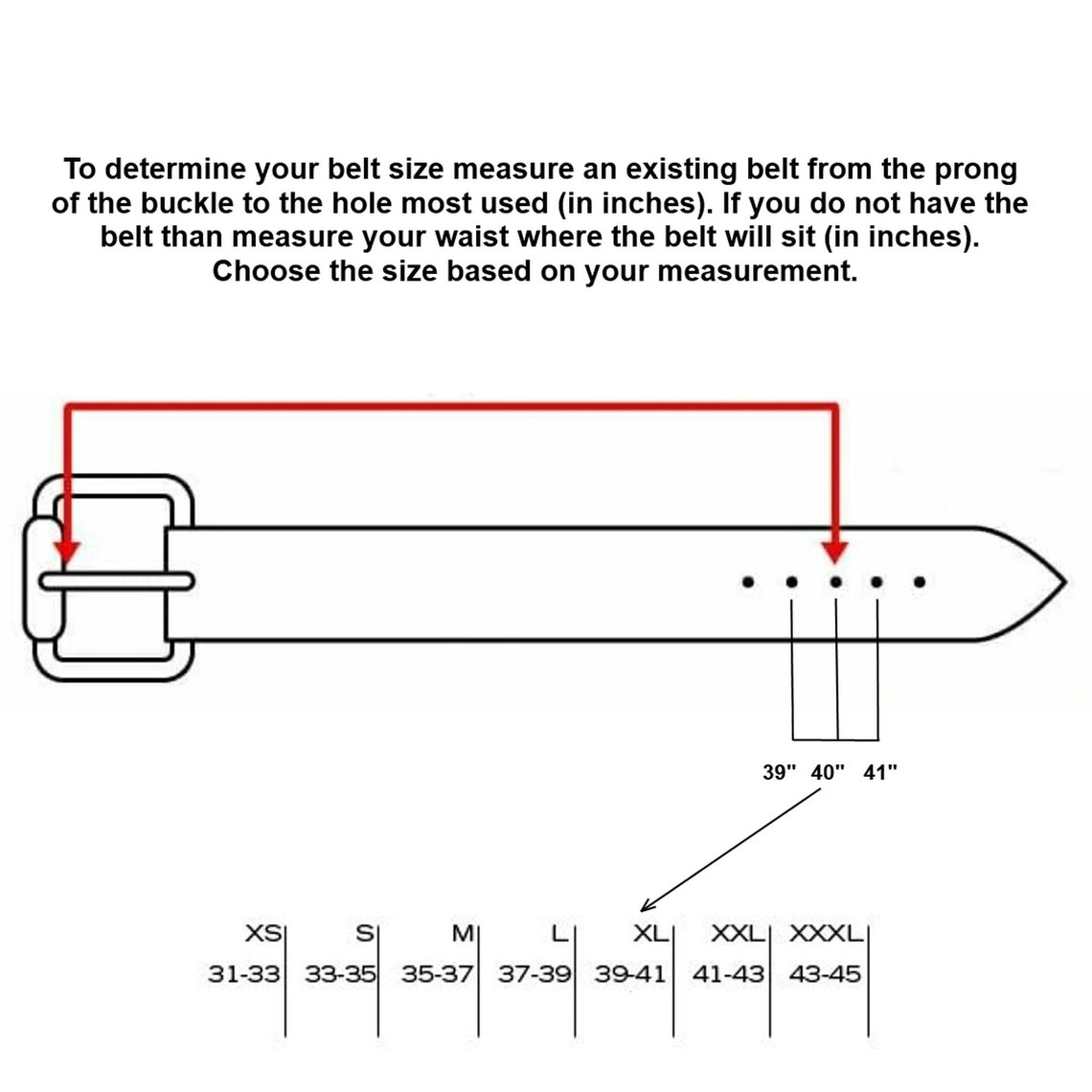 To determine your belt size measure an existing belt from the prong of the buckle to the hole most used (in inches). If you do not have the belt than measure your waist where the belt will sit (in inches). Choose the size based on your measurement.

39" 40" 41"

| XS | S | M | L | XL | XXL | XXXL |
|---|---|---|---|---|---|---|
| 31-33 | 33-35 | 35-37 | 37-39 | 39-41 | 41-43 | 43-45 |