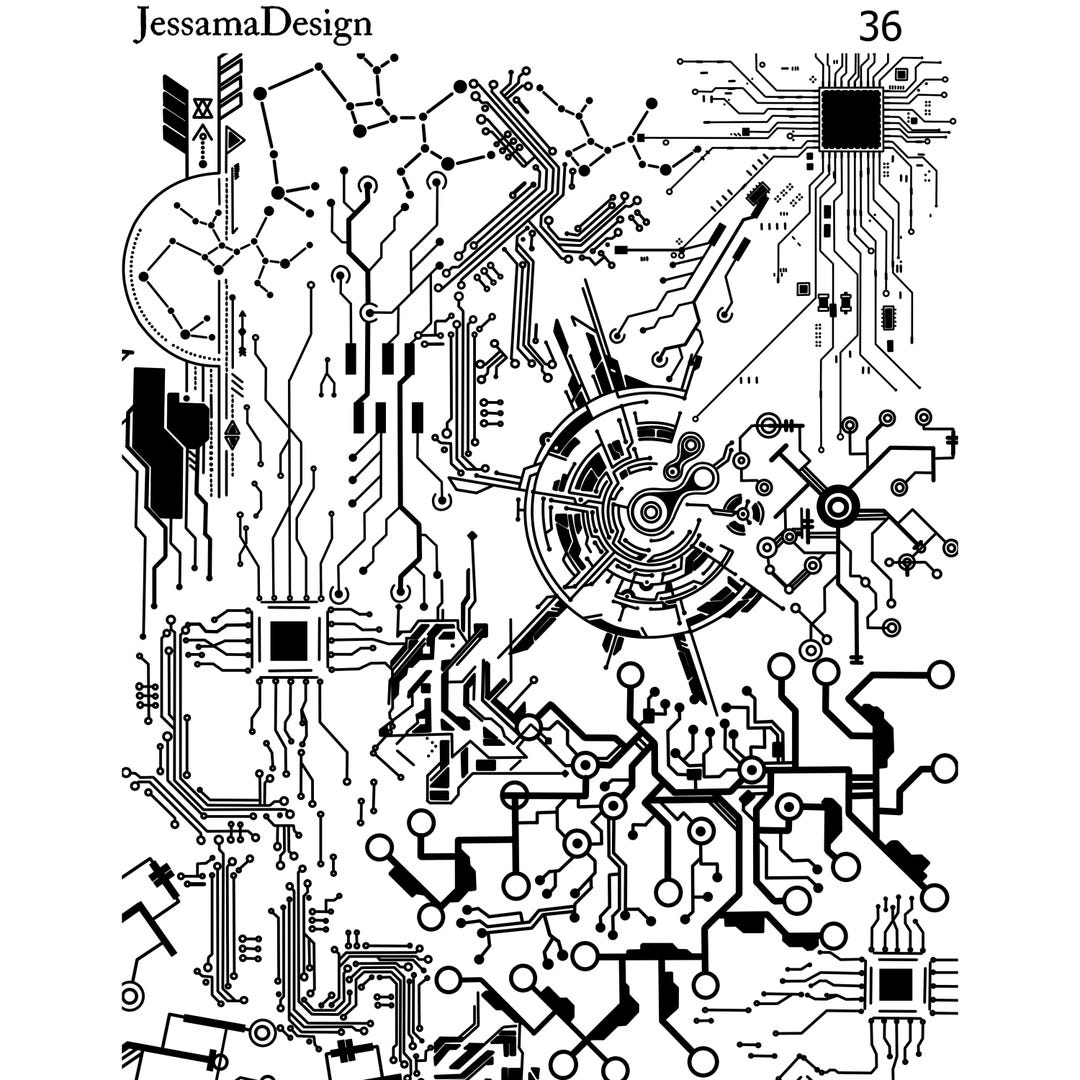 JessamaDesign

36