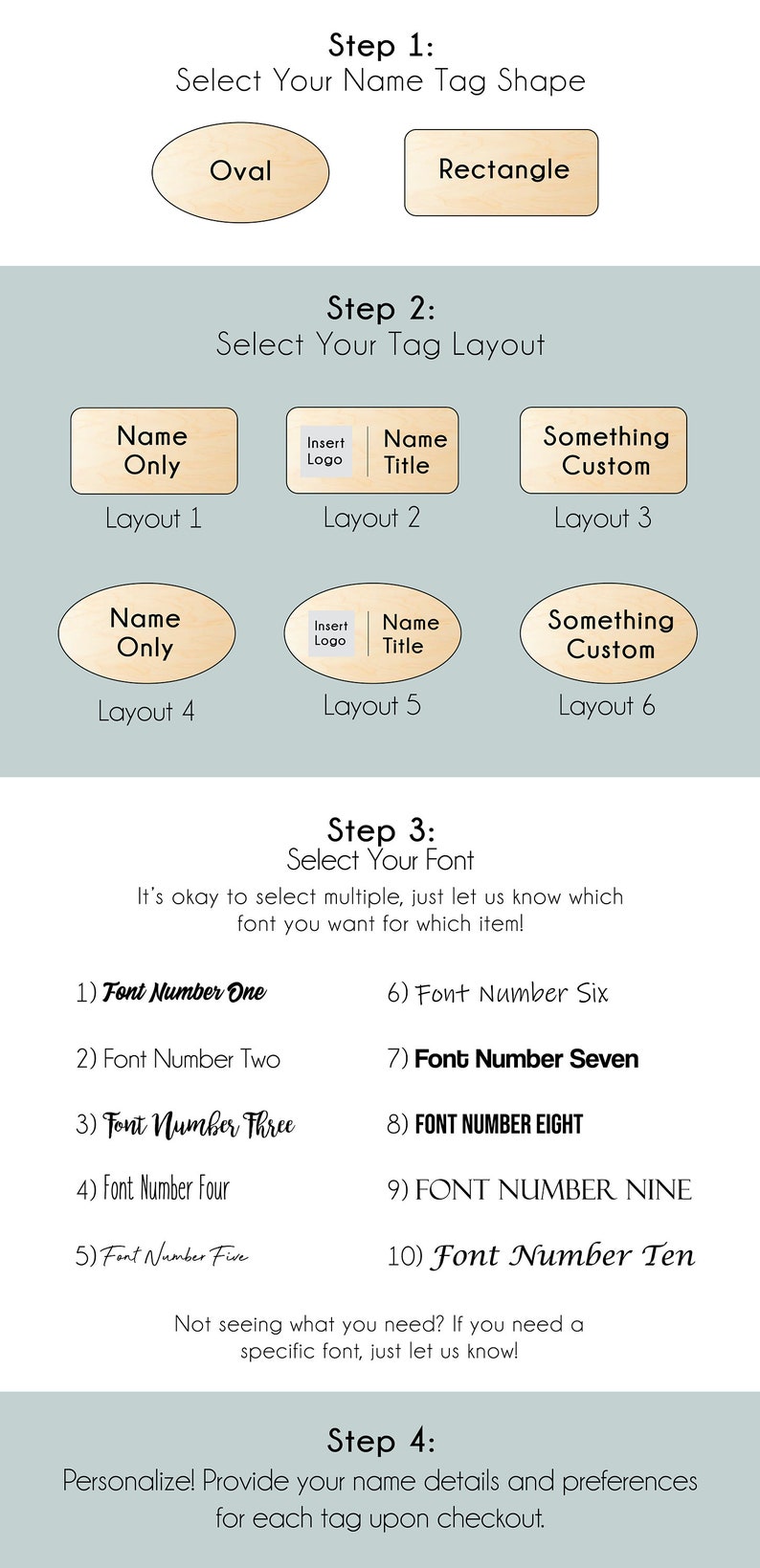 Step 1:
Select Your Name Tag Shape

Oval

Rectangle

Step 2:
Select Your Tag Layout

Name Only
Layout 1

Insert Logo
Name Title
Layout 2

Something Custom
Layout 3

Name Only
Layout 4

Insert Logo
Name Title
Layout 5

Something Custom
Layout 6

Step 3:
Select Your Font
It's okay to select multiple, just let us know which font you want for which item!

1) Font Number One
2) Font Number Two
3) Font Number Three
4) Font Number Four
5) Font Number Five

6) Font Number Six
7) Font Number Seven
8) FONT NUMBER EIGHT
9) FONT NUMBER NINE
10) Font Number Ten

Not seeing what you need? If you need a specific font, just let us know!

Step 4:
Personalize! Provide your name details and preferences for each tag upon checkout.