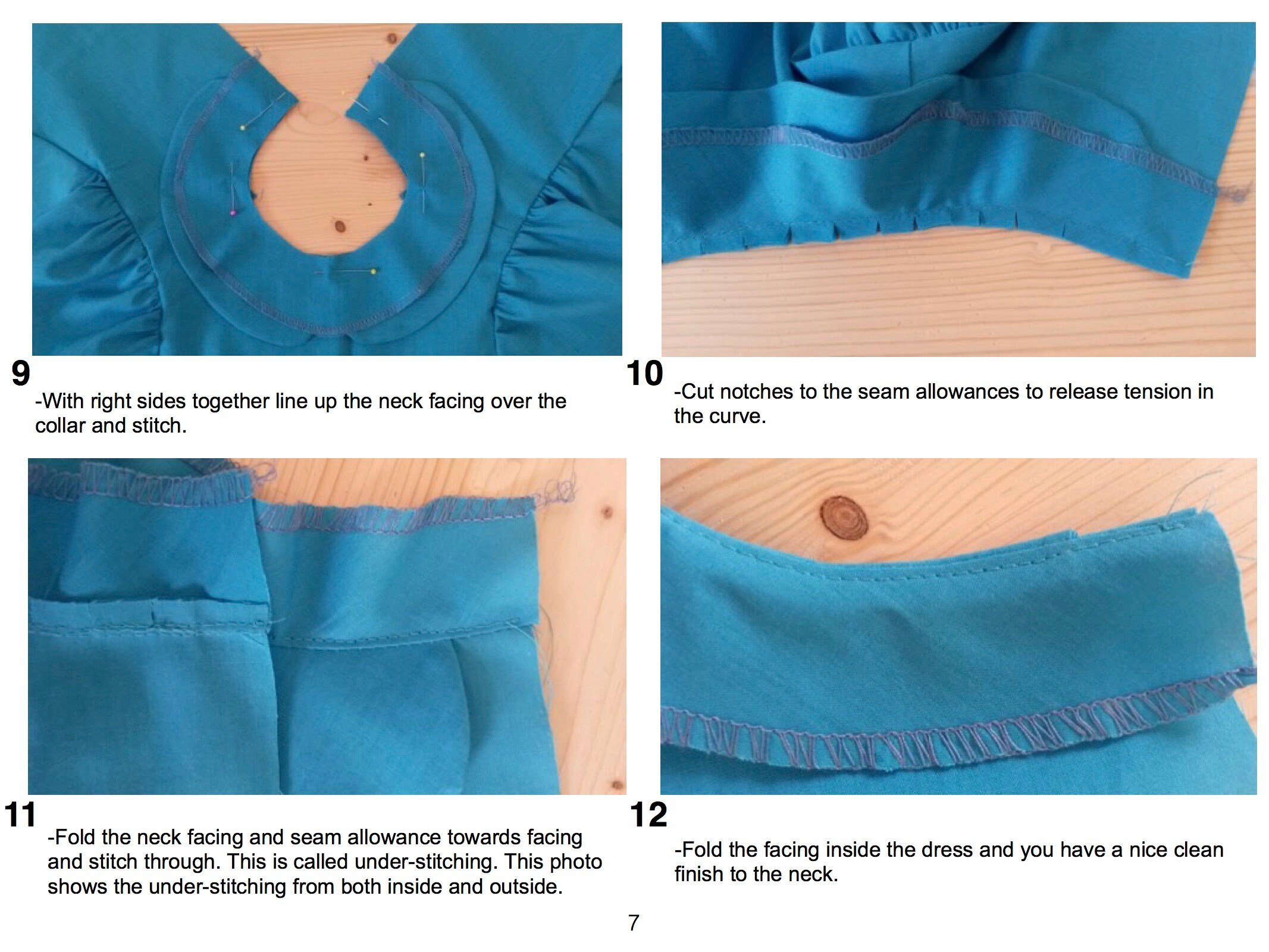 9
-With right sides together line up the neck facing over the collar and stitch.

10
-Cut notches to the seam allowances to release tension in the curve.

11
-Fold the neck facing and seam allowance towards facing and stitch through. This is called under-stitching. This photo shows the under-stitching from both inside and outside.

12
-Fold the facing inside the dress and you have a nice clean finish to the neck.

7