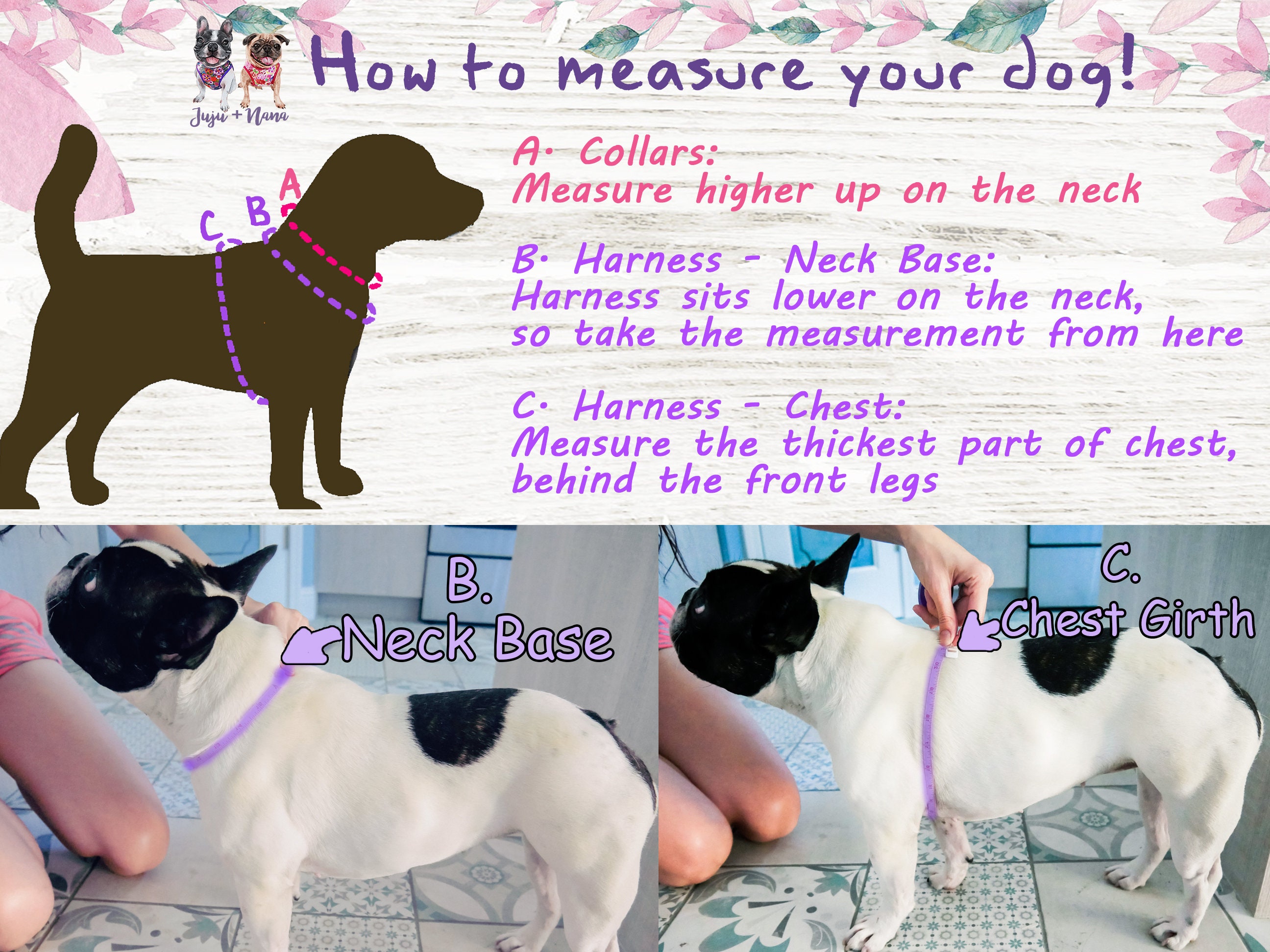 Juju + Nana

How to measure your dog!

C B A

A. Collars:
Measure higher up on the neck

B. Harness - Neck Base:
Harness sits lower on the neck, so take the measurement from here

C. Harness - Chest:
Measure the thickest part of chest, behind the front legs

B.
Neck Base

C.
Chest Girth