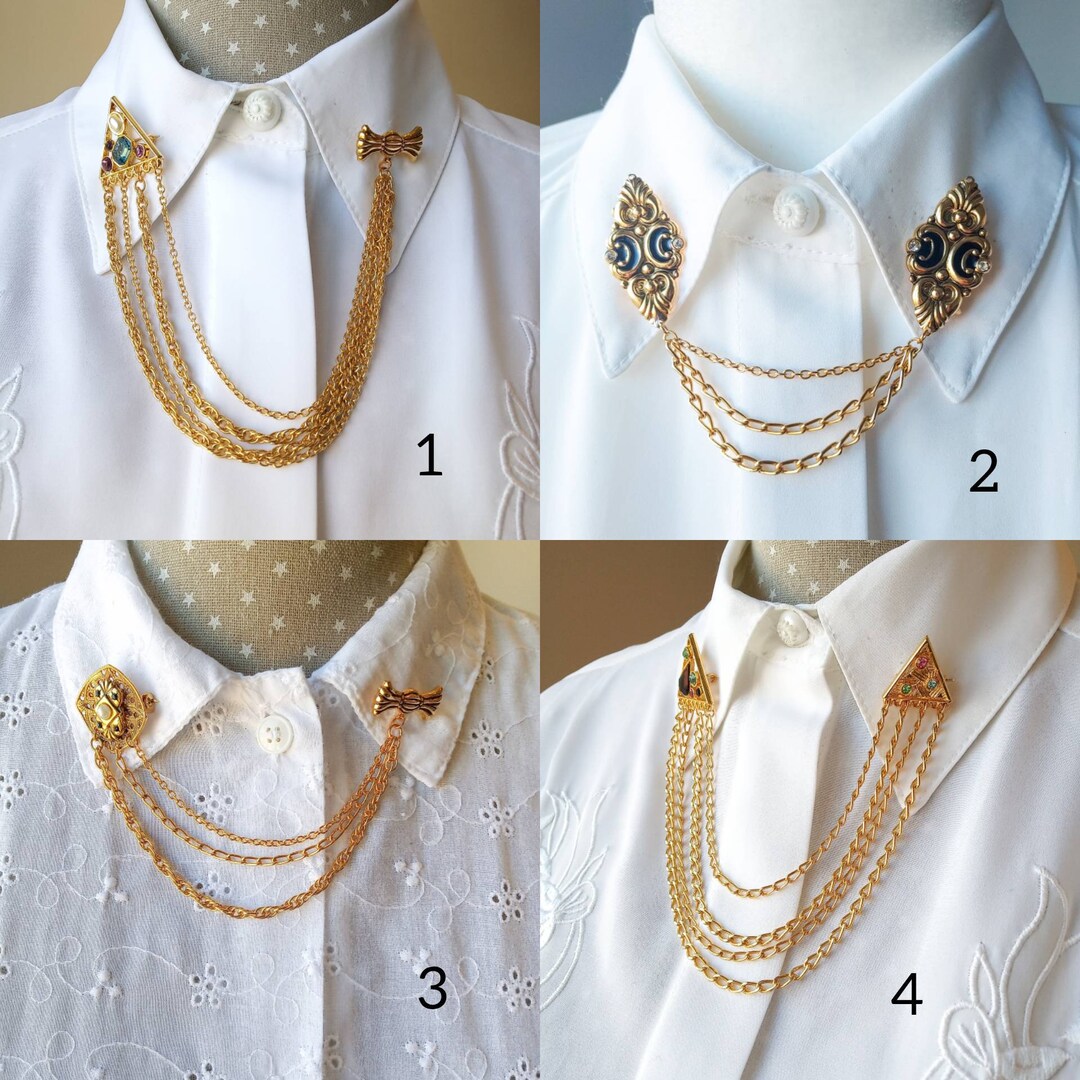 1

2

3

4