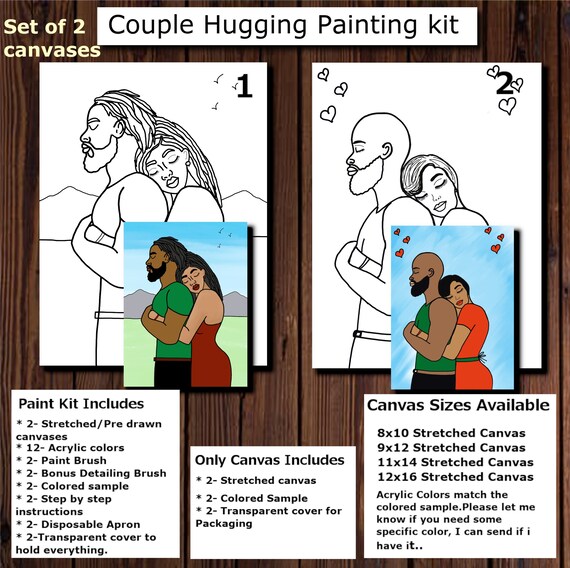 Set of 2 canvases

Couple Hugging Painting kit

1

2

Paint Kit Includes
* 2- Stretched/Pre drawn canvases
* 12- Acrylic colors
* 2- Paint Brush
* 2- Bonus Detailing Brush
* 2- Colored sample
* 2- Step by step instructions
* 2- Disposable Apron
* 2-Transparent cover to hold everything.

Only Canvas Includes
* 2- Stretched canvas
* 2- Colored Sample
* 2- Transparent cover for Packaging

Canvas Sizes Available
8x10 Stretched Canvas
9x12 Stretched Canvas
11x14 Stretched Canvas
12x16 Stretched Canvas
Acrylic Colors match the colored sample.Please let me know if you need some specific color, I can send if i have it..