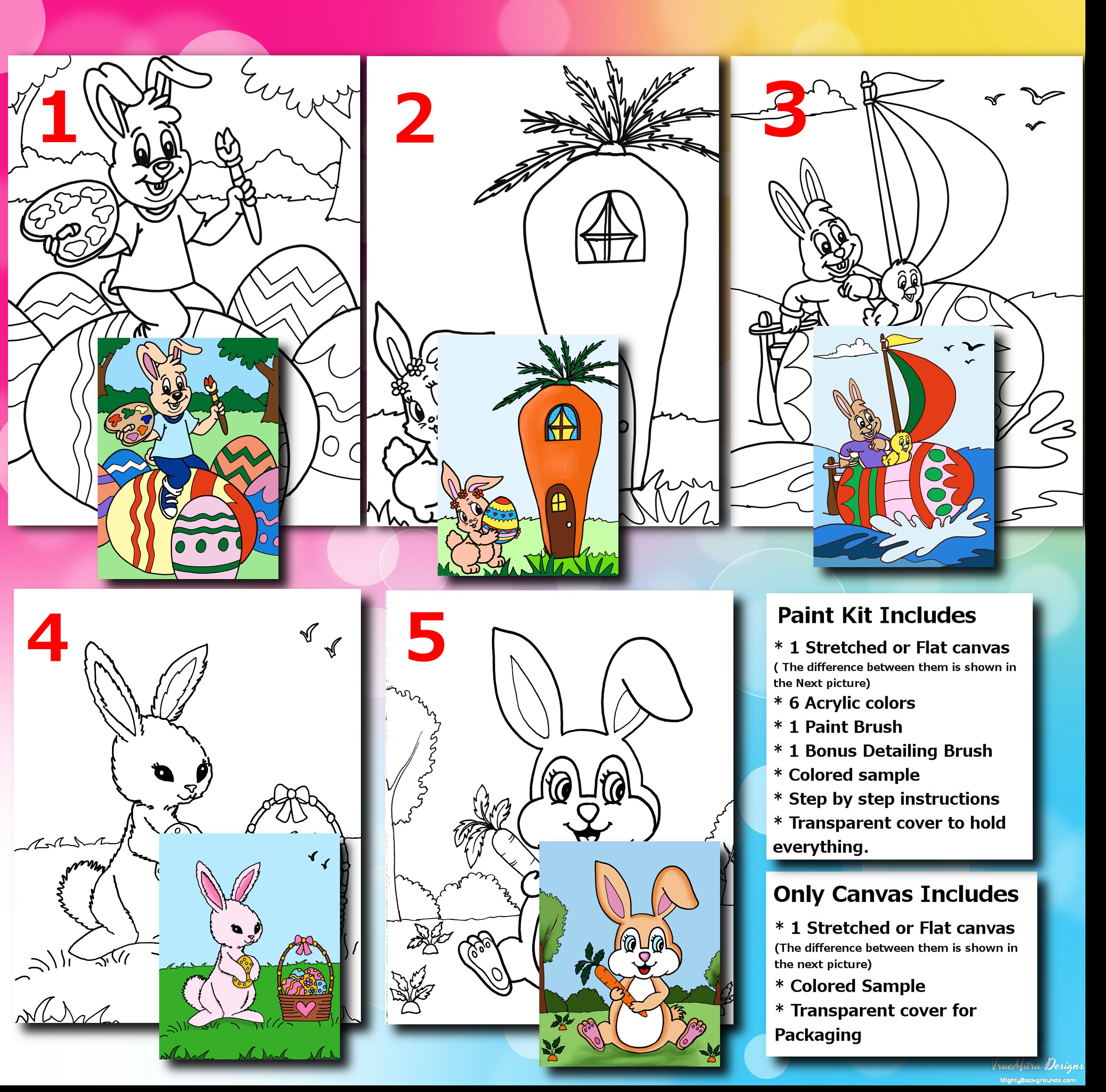 1

2

3

4

5

Paint Kit Includes

* 1 Stretched or Flat canvas
( The difference between them is shown in the Next picture)
* 6 Acrylic colors
* 1 Paint Brush
* 1 Bonus Detailing Brush
* Colored sample
* Step by step instructions
* Transparent cover to hold everything.

Only Canvas Includes

* 1 Stretched or Flat canvas
(The difference between them is shown in the next picture)
* Colored Sample
* Transparent cover for Packaging

TrueMitra Designs
MightyBackgrounds.com