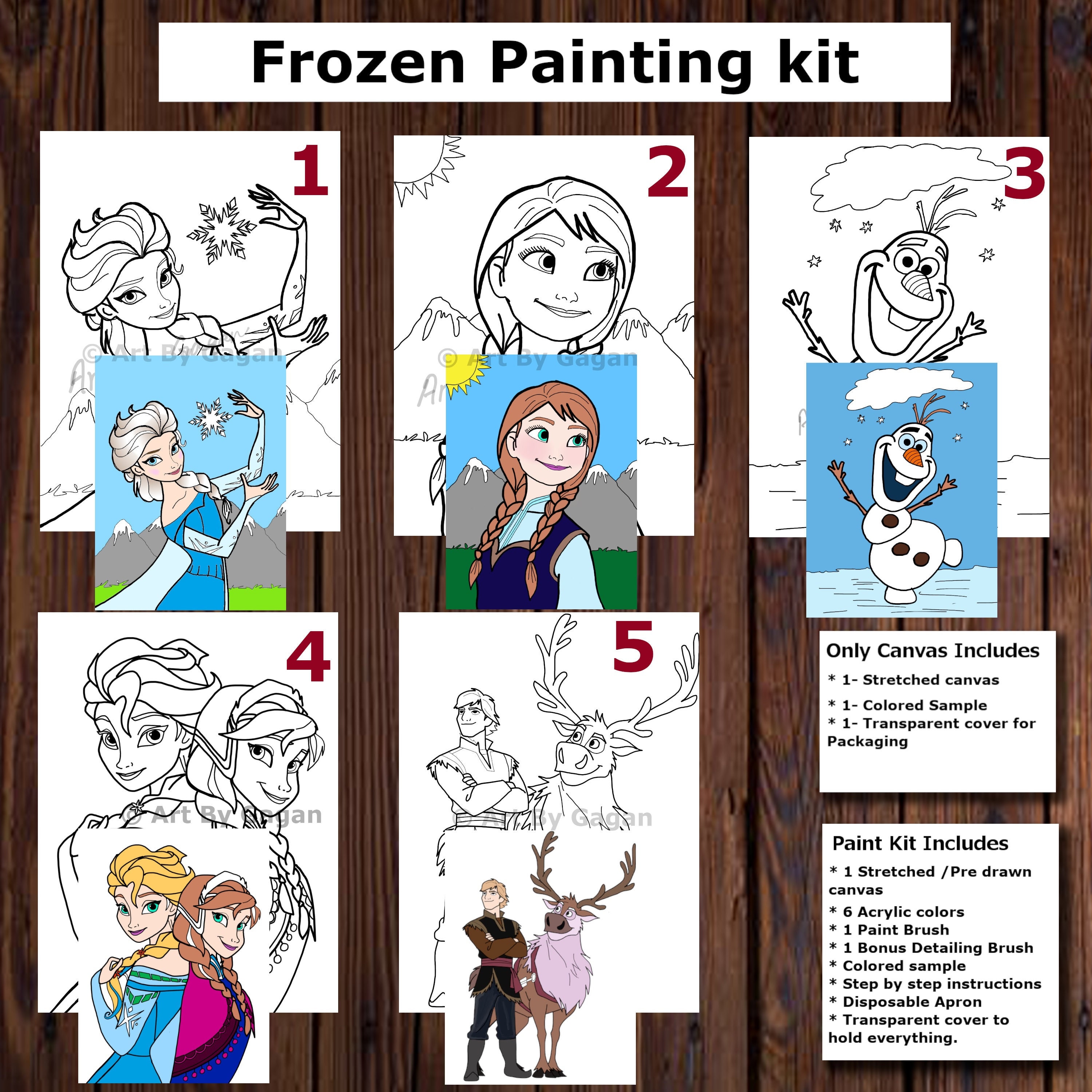 Frozen Painting kit

1

© Art By Gagan

2

© Art By Gagan

3

4

© Art By Gagan

5

© Art By Gagan

Only Canvas Includes

* 1- Stretched canvas

* 1- Colored Sample

* 1- Transparent cover for Packaging

Paint Kit Includes

* 1 Stretched /Pre drawn canvas

* 6 Acrylic colors

* 1 Paint Brush

* 1 Bonus Detailing Brush

* Colored sample

* Step by step instructions

* Disposable Apron

* Transparent cover to hold everything.