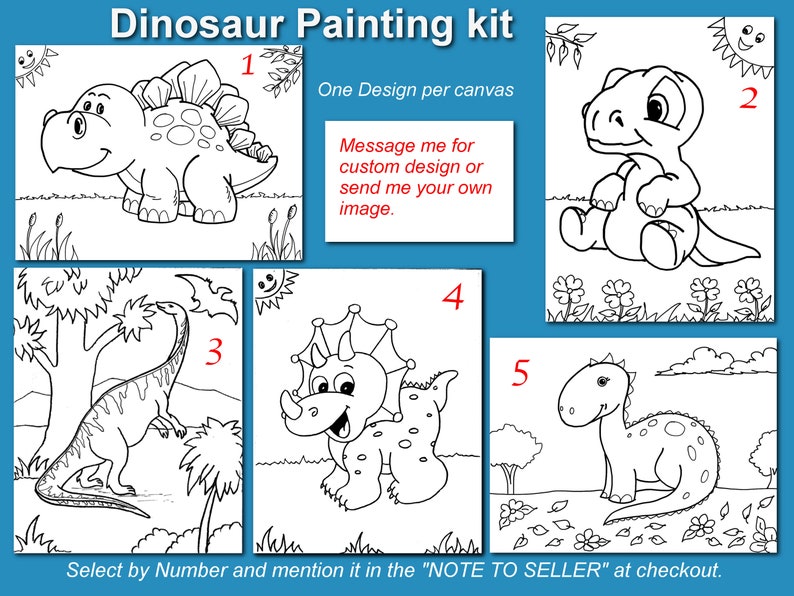 Dinosaur Painting kit

1

One Design per canvas

Message me for custom design or send me your own image.

2

3

4

5

Select by Number and mention it in the "NOTE TO SELLER" at checkout.