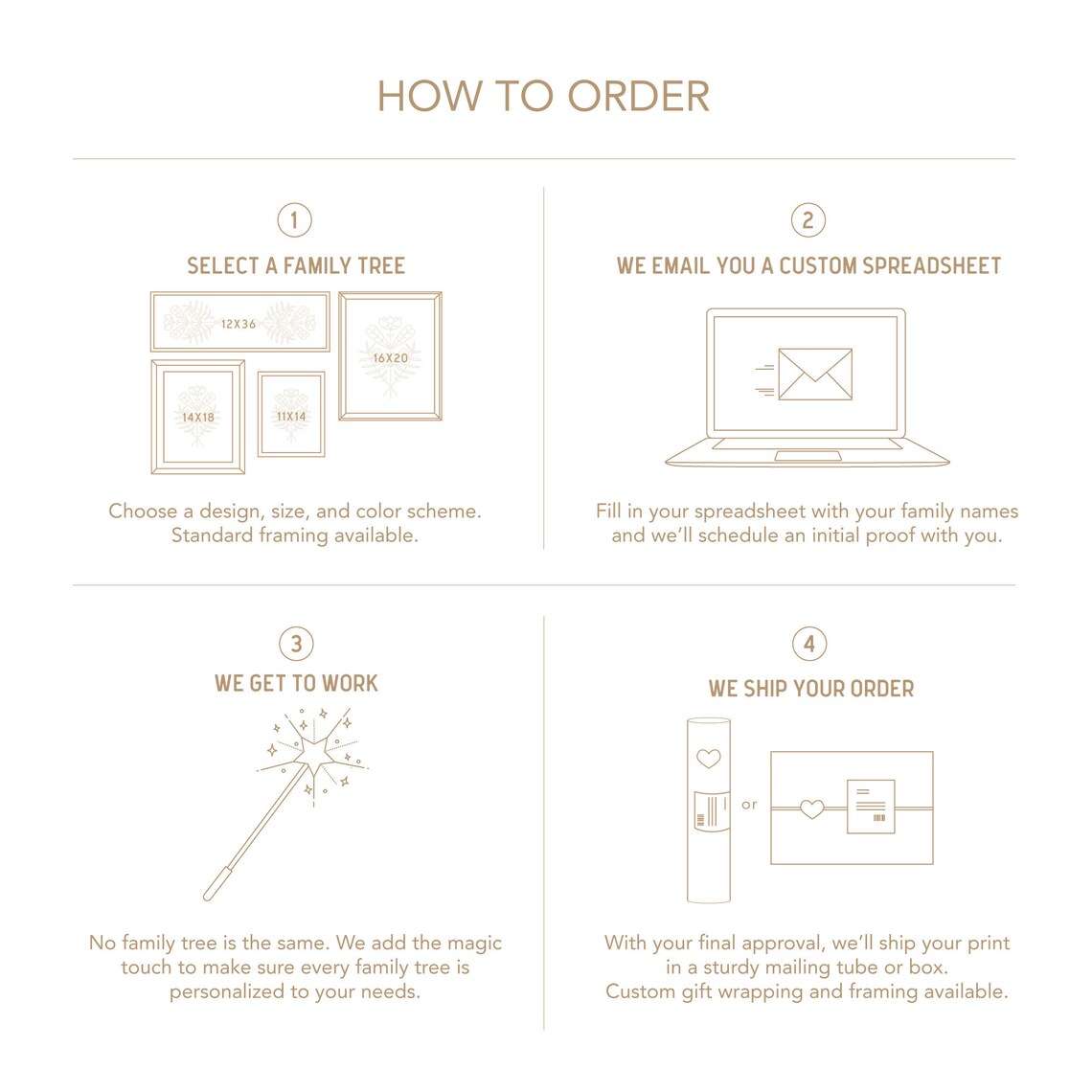 HOW TO ORDER

1

SELECT A FAMILY TREE

12X36

16X20

14X18

11X14

Choose a design, size, and color scheme. Standard framing available.

2

WE EMAIL YOU A CUSTOM SPREADSHEET

Fill in your spreadsheet with your family names and we'll schedule an initial proof with you.

3

WE GET TO WORK

No family tree is the same. We add the magic touch to make sure every family tree is personalized to your needs.

4

WE SHIP YOUR ORDER

or

With your final approval, we'll ship your print in a sturdy mailing tube or box.
Custom gift wrapping and framing available.