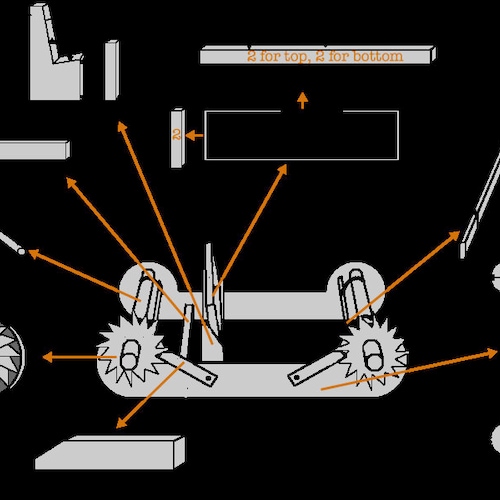 2 for top, 2 for bottom

2