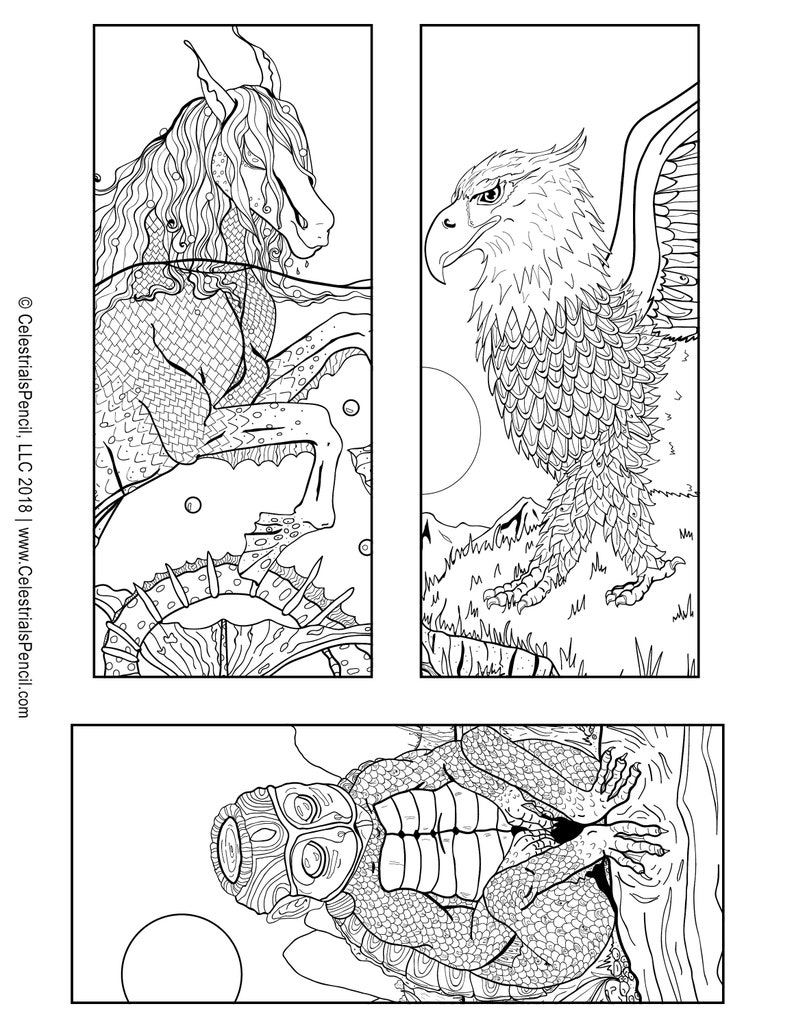 © CelestrialsPencil, LLC 2018 | www.CelestrialsPencil.com