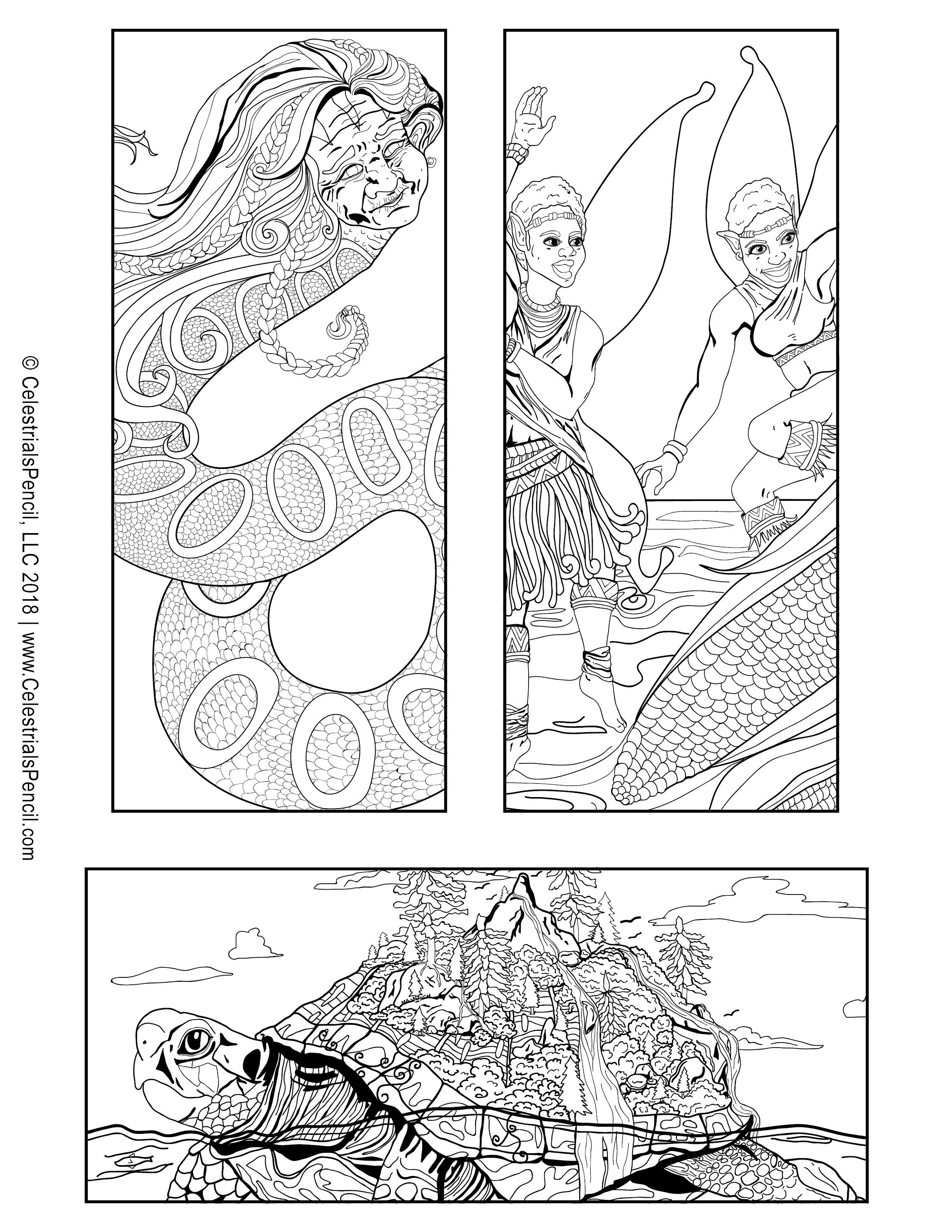 © CelestrialsPencil, LLC 2018 | www.CelestrialsPencil.com