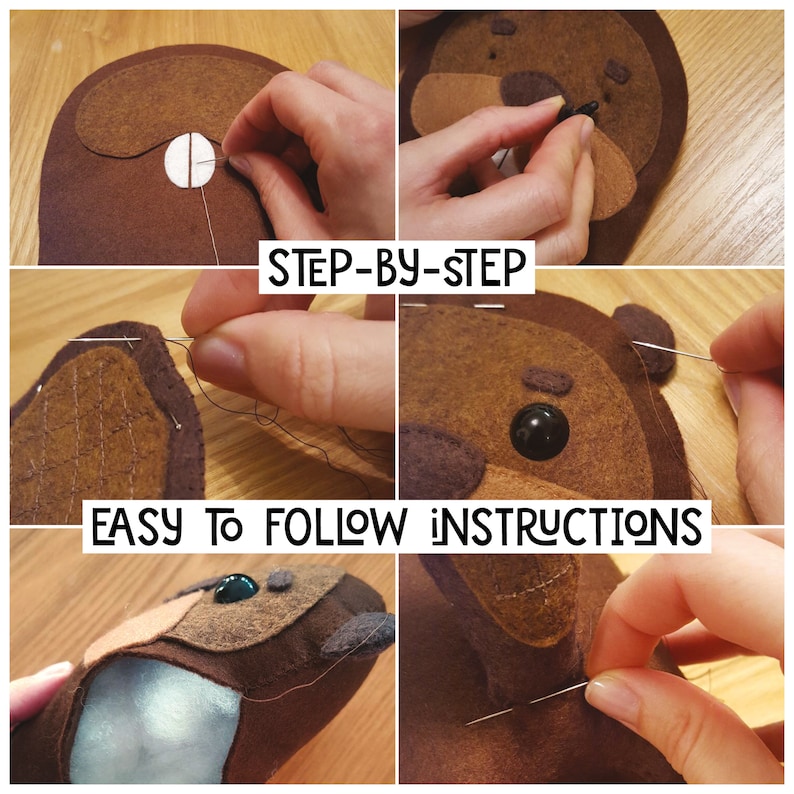 STEP-BY-STEP

EASY TO FOLLOW INSTRUCTIONS