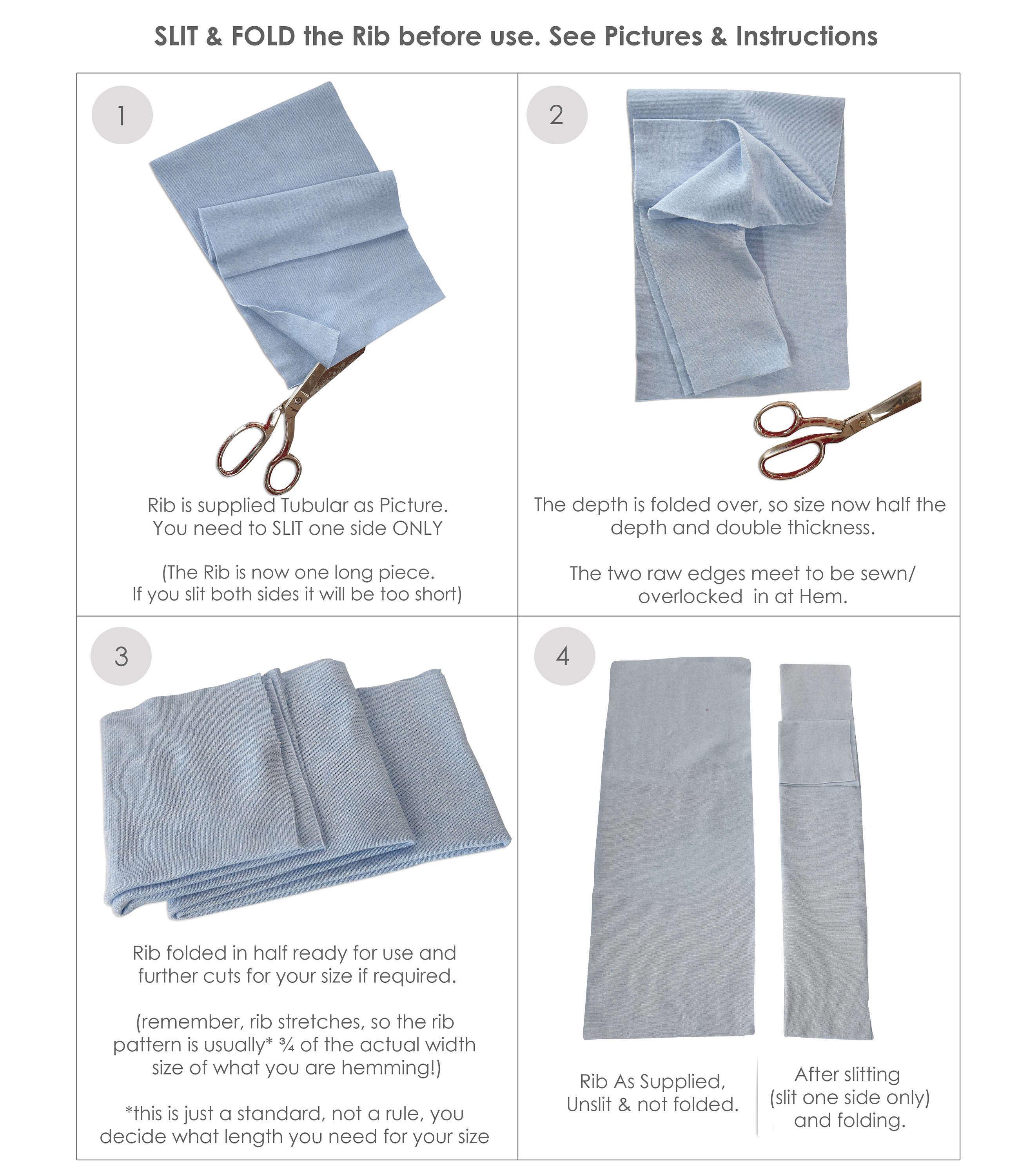 SLIT & FOLD the Rib before use. See Pictures & Instructions

1

Rib is supplied Tubular as Picture. You need to SLIT one side ONLY

(The Rib is now one long piece. If you slit both sides it will be too short)

2

The depth is folded over, so size now half the depth and double thickness.

The two raw edges meet to be sewn/ overlocked in at Hem.

3

Rib folded in half ready for use and further cuts for your size if required.

(remember, rib stretches, so the rib pattern is usually* ¾ of the actual width size of what you are hemming!)

*this is just a standard, not a rule, you decide what length you need for your size

4

Rib As Supplied, Unslit & not folded.

After slitting (slit one side only) and folding.