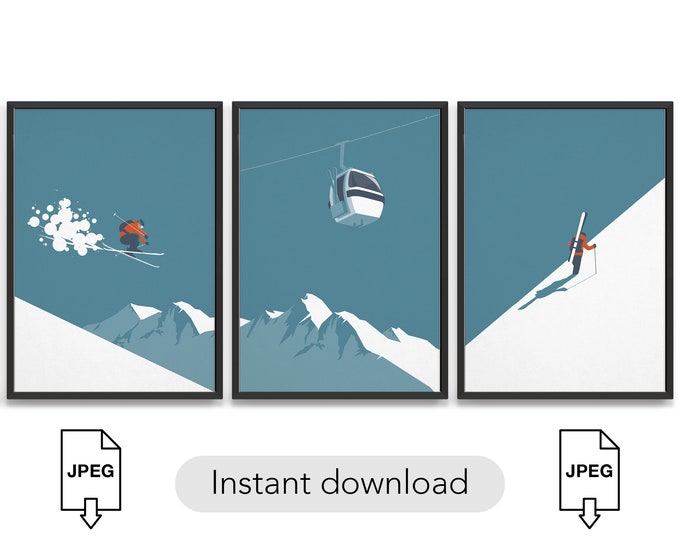 JPEG

Instant download

JPEG