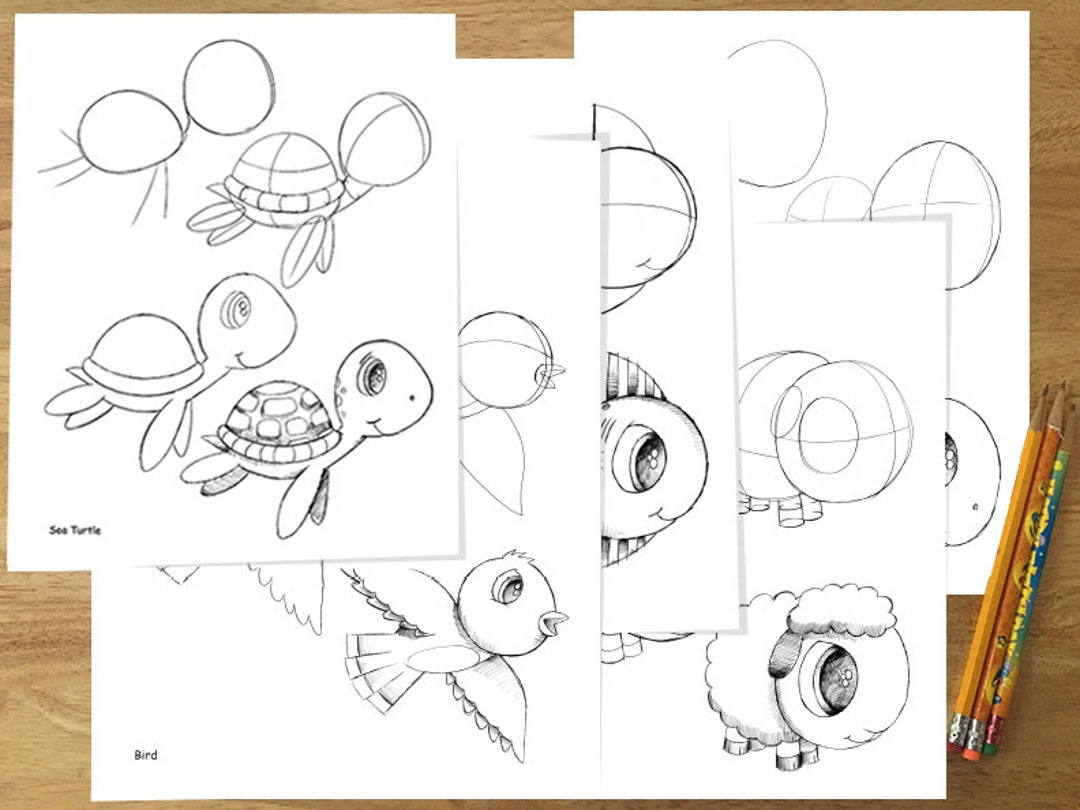 Sea Turtle

Bird