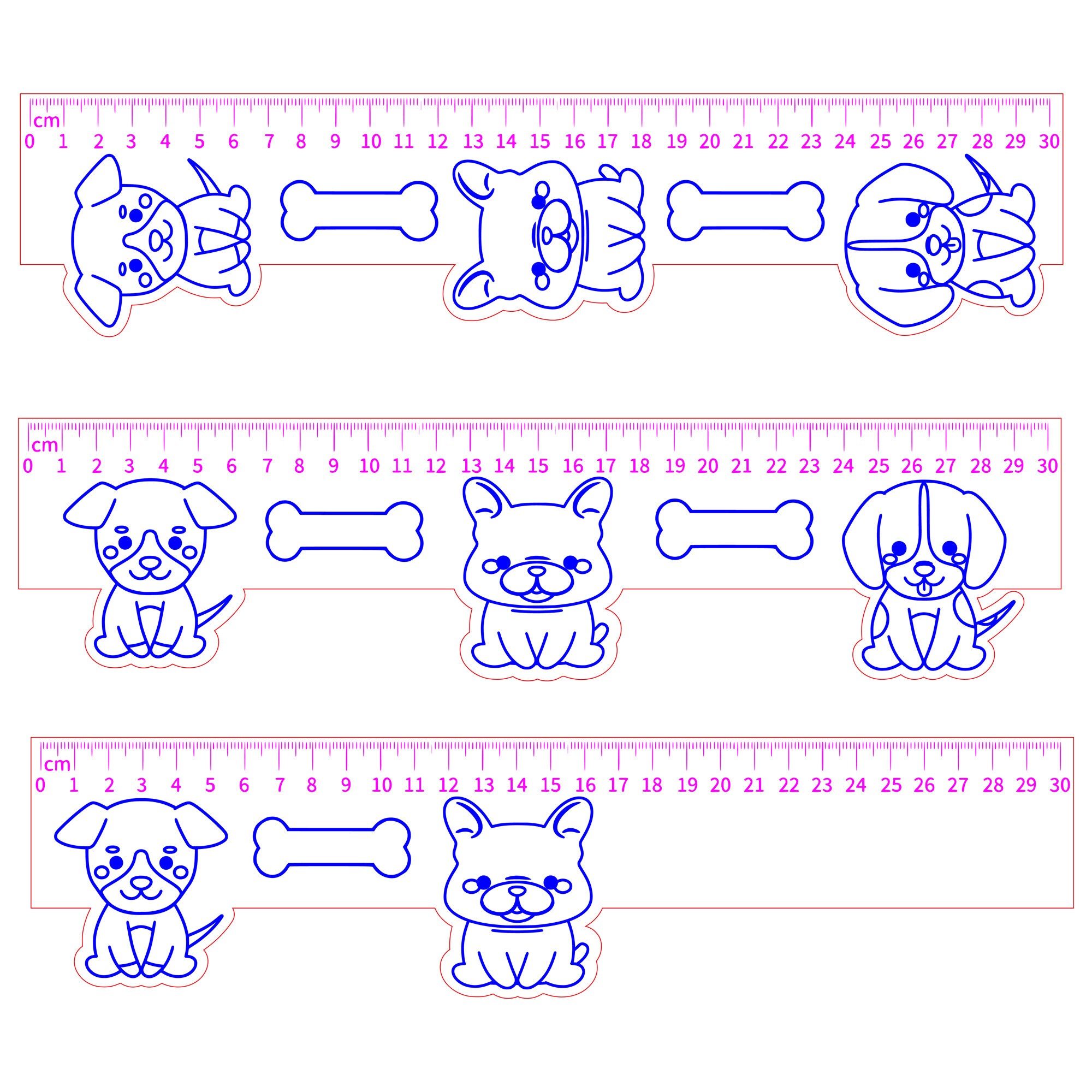 cm
0 1 2 3 4 5 6 7 8 9 10 11 12 13 14 15 16 17 18 19 20 21 22 23 24 25 26 27 28 29 30

cm
0 1 2 3 4 5 6 7 8 9 10 11 12 13 14 15 16 17 18 19 20 21 22 23 24 25 26 27 28 29 30

cm
0 1 2 3 4 5 6 7 8 9 10 11 12 13 14 15 16 17 18 19 20 21 22 23 24 25 26 27 28 29 30