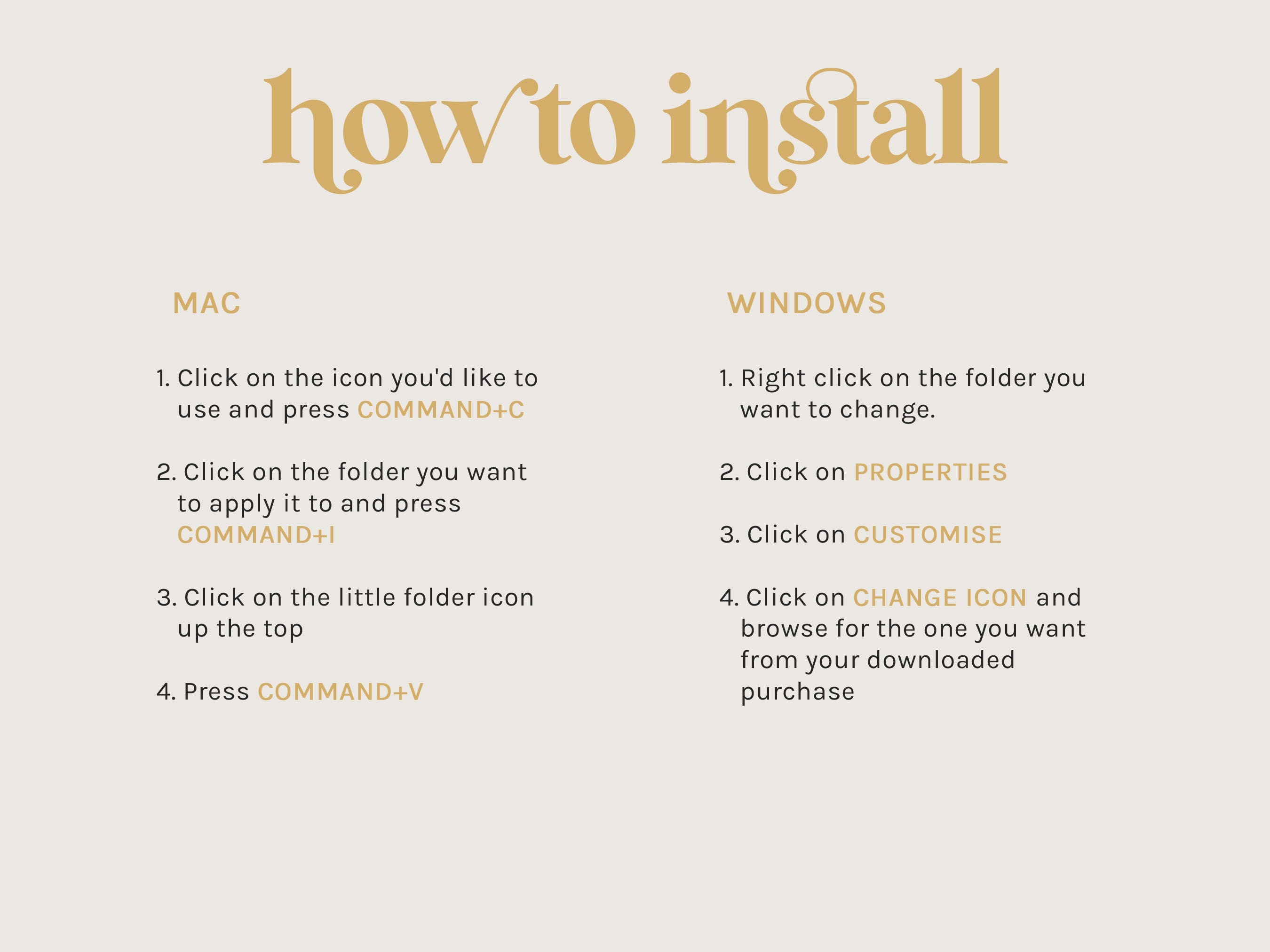 how to install

MAC

1. Click on the icon you'd like to use and press COMMAND+C

2. Click on the folder you want to apply it to and press COMMAND+I

3. Click on the little folder icon up the top

4. Press COMMAND+V

WINDOWS

1. Right click on the folder you want to change.

2. Click on PROPERTIES

3. Click on CUSTOMISE

4. Click on CHANGE ICON and browse for the one you want from your downloaded purchase