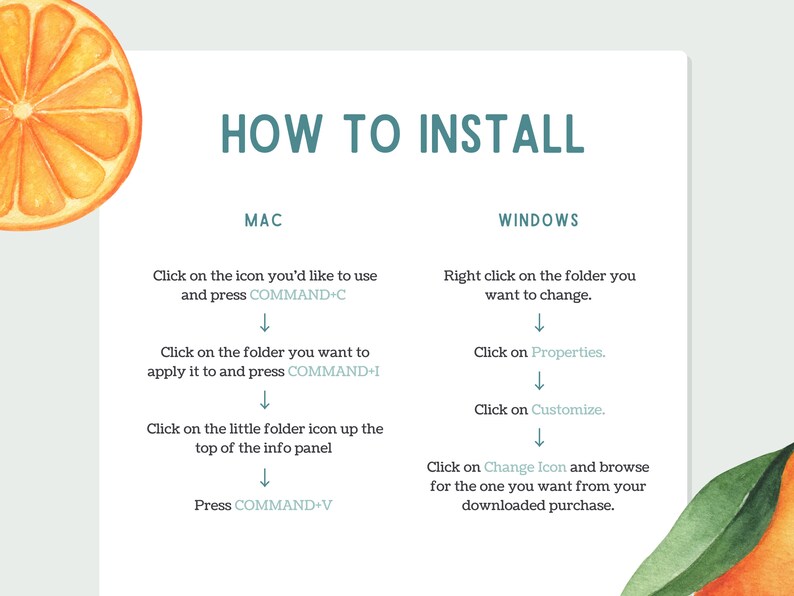 HOW TO INSTALL

MAC

Click on the icon you'd like to use and press COMMAND+C

↓

Click on the folder you want to apply it to and press COMMAND+I

↓

Click on the little folder icon up the top of the info panel

↓

Press COMMAND+V

WINDOWS

Right click on the folder you want to change.

↓

Click on Properties.

↓

Click on Customize.

↓

Click on Change Icon and browse for the one you want from your downloaded purchase.