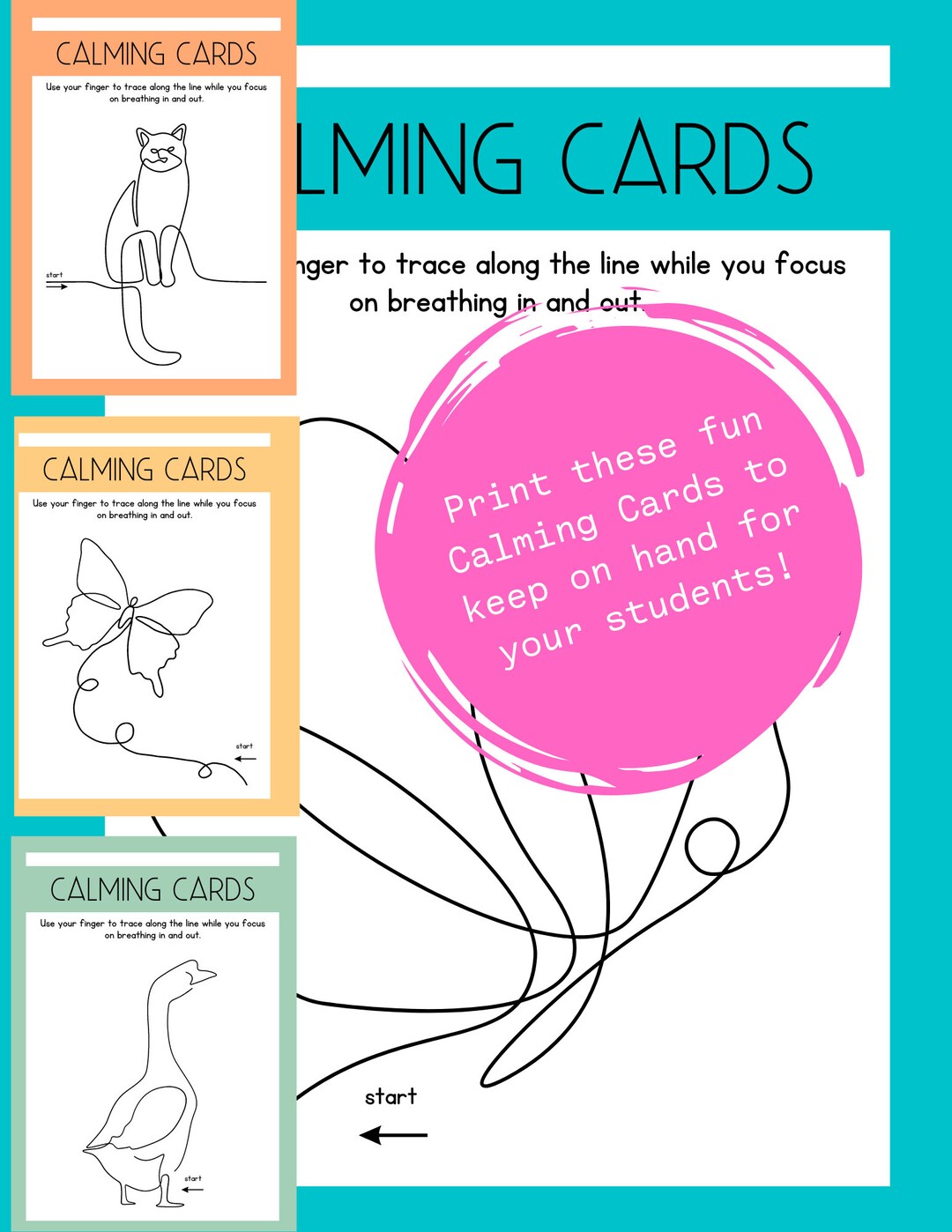 CALMING CARDS

Use your finger to trace along the line while you focus on breathing in and out.

start

CALMING CARDS

Use your finger to trace along the line while you focus on breathing in and out.

start

CALMING CARDS

Use your finger to trace along the line while you focus on breathing in and out.

start

LMING CARDS

nger to trace along the line while you focus on breathing in and out.

Print these fun Calming Cards to keep on hand for your students!

start