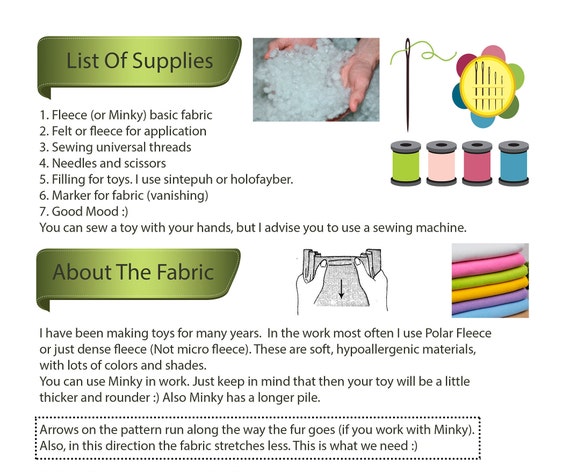 List Of Supplies

1. Fleece (or Minky) basic fabric
2. Felt or fleece for application
3. Sewing universal threads
4. Needles and scissors
5. Filling for toys. I use sintepuh or holofayber.
6. Marker for fabric (vanishing)
7. Good Mood :)
You can sew a toy with your hands, but I advise you to use a sewing machine.

About The Fabric

I have been making toys for many years. In the work most often I use Polar Fleece or just dense fleece (Not micro fleece). These are soft, hypoallergenic materials, with lots of colors and shades.
You can use Minky in work. Just keep in mind that then your toy will be a little thicker and rounder :) Also Minky has a longer pile.

Arrows on the pattern run along the way the fur goes (if you work with Minky). Also, in this direction the fabric stretches less. This is what we need :)