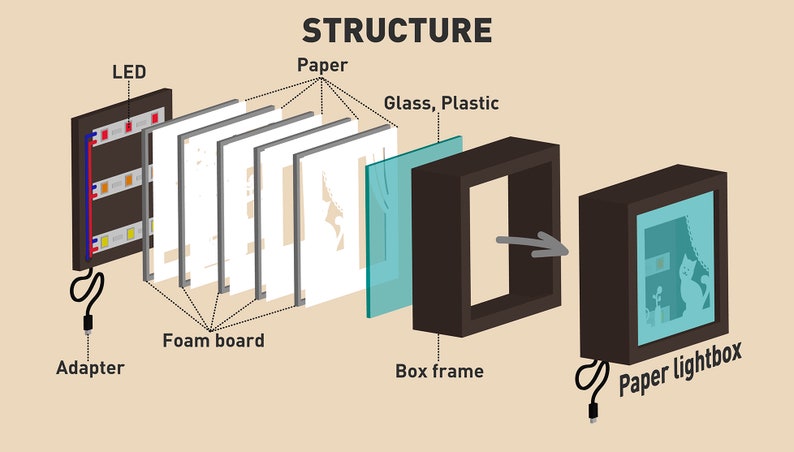 STRUCTURE

LED

Paper

Glass, Plastic

Foam board

Adapter

Box frame

Paper lightbox