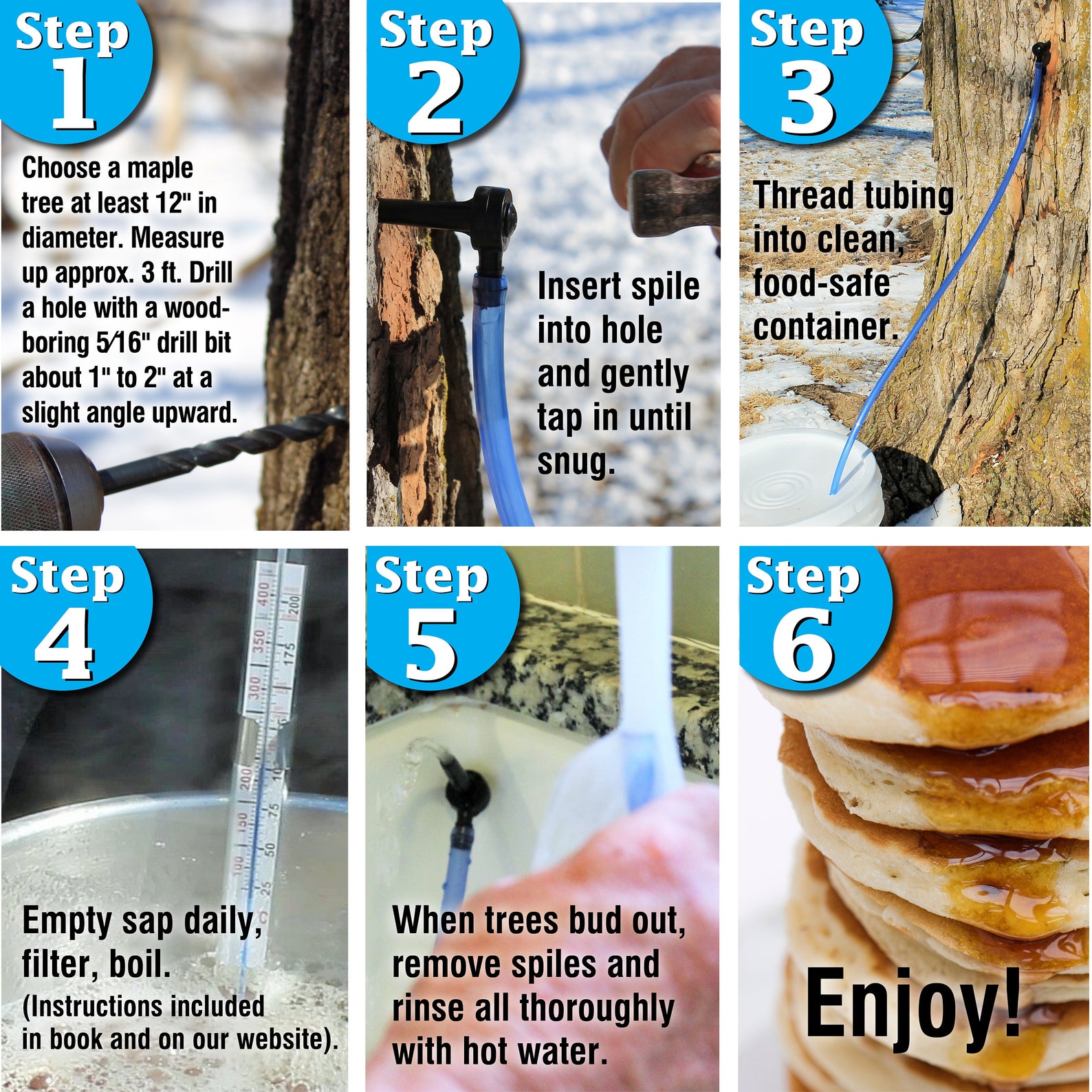 Step 1

Choose a maple tree at least 12" in diameter. Measure up approx. 3 ft. Drill a hole with a wood-boring 5⁄16" drill bit about 1" to 2" at a slight angle upward.

Step 2

Insert spile into hole and gently tap in until snug.

Step 3

Thread tubing into clean, food-safe container.

Step 4

400 350 300 200 150 100 200 175 75 50 25

Empty sap daily, filter, boil.
(Instructions included in book and on our website).

Step 5

When trees bud out, remove spiles and rinse all thoroughly with hot water.

Step 6

Enjoy!