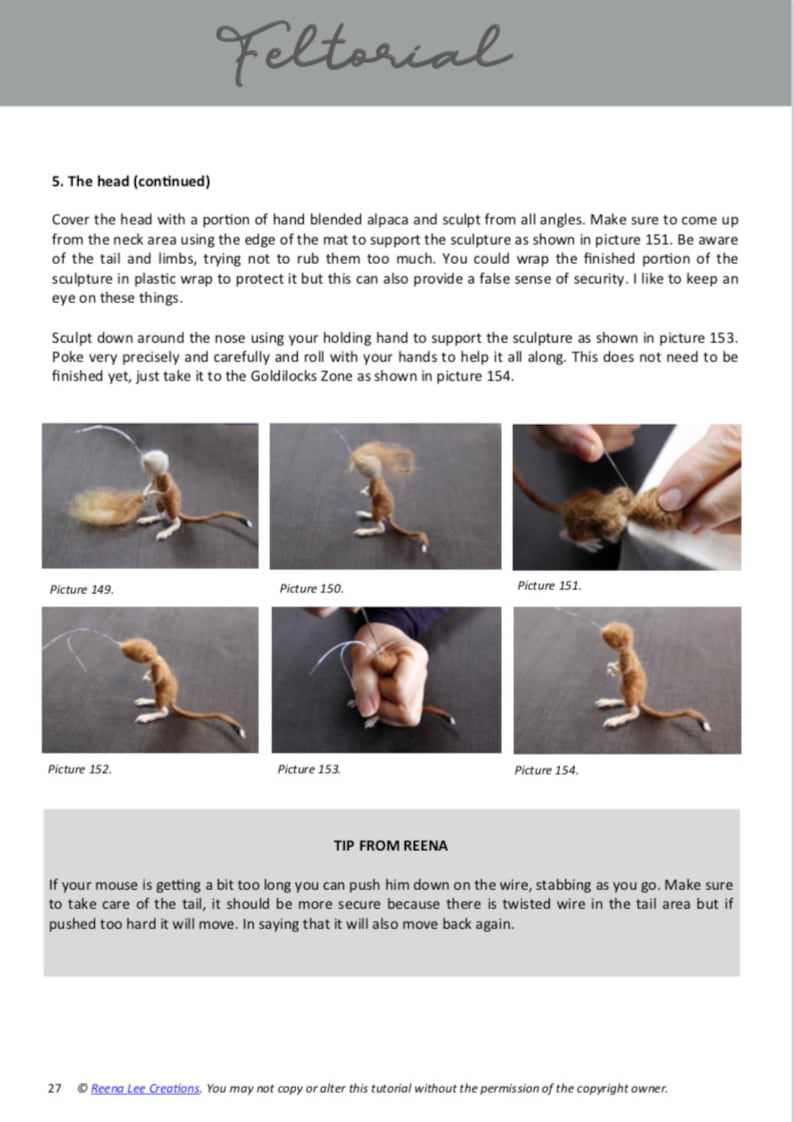 Feltorial

5. The head (continued)

Cover the head with a portion of hand blended alpaca and sculpt from all angles. Make sure to come up from the neck area using the edge of the mat to support the sculpture as shown in picture 151. Be aware of the tail and limbs, trying not to rub them too much. You could wrap the finished portion of the sculpture in plastic wrap to protect it but this can also provide a false sense of security. I like to keep an eye on these things.

Sculpt down around the nose using your holding hand to support the sculpture as shown in picture 153. Poke very precisely and carefully and roll with your hands to help it all along. This does not need to be finished yet, just take it to the Goldilocks Zone as shown in picture 154.

Picture 149.

Picture 150.

Picture 151.

Picture 152.

Picture 153.

Picture 154.

TIP FROM REENA

If your mouse is getting a bit too long you can push him down on the wire, stabbing as you go. Make sure to take care of the tail, it should be more secure because there is twisted wire in the tail area but if pushed too hard it will move. In saying that it will also move back again.

27 © Reena Lee Creations. You may not copy or alter this tutorial without the permission of the copyright owner.