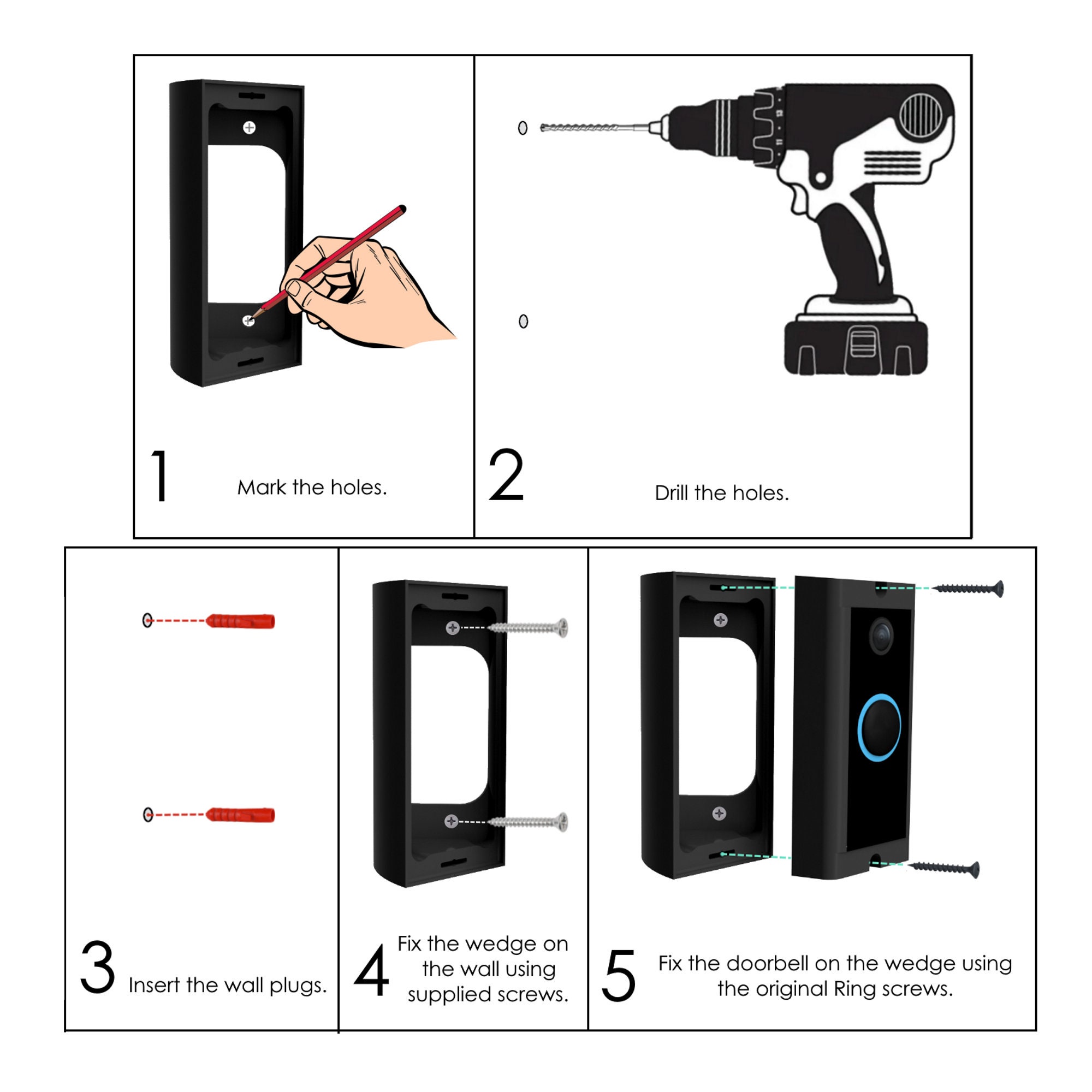 1 Mark the holes.

2 Drill the holes.

3 Insert the wall plugs.

4 Fix the wedge on the wall using supplied screws.

5 Fix the doorbell on the wedge using the original Ring screws.