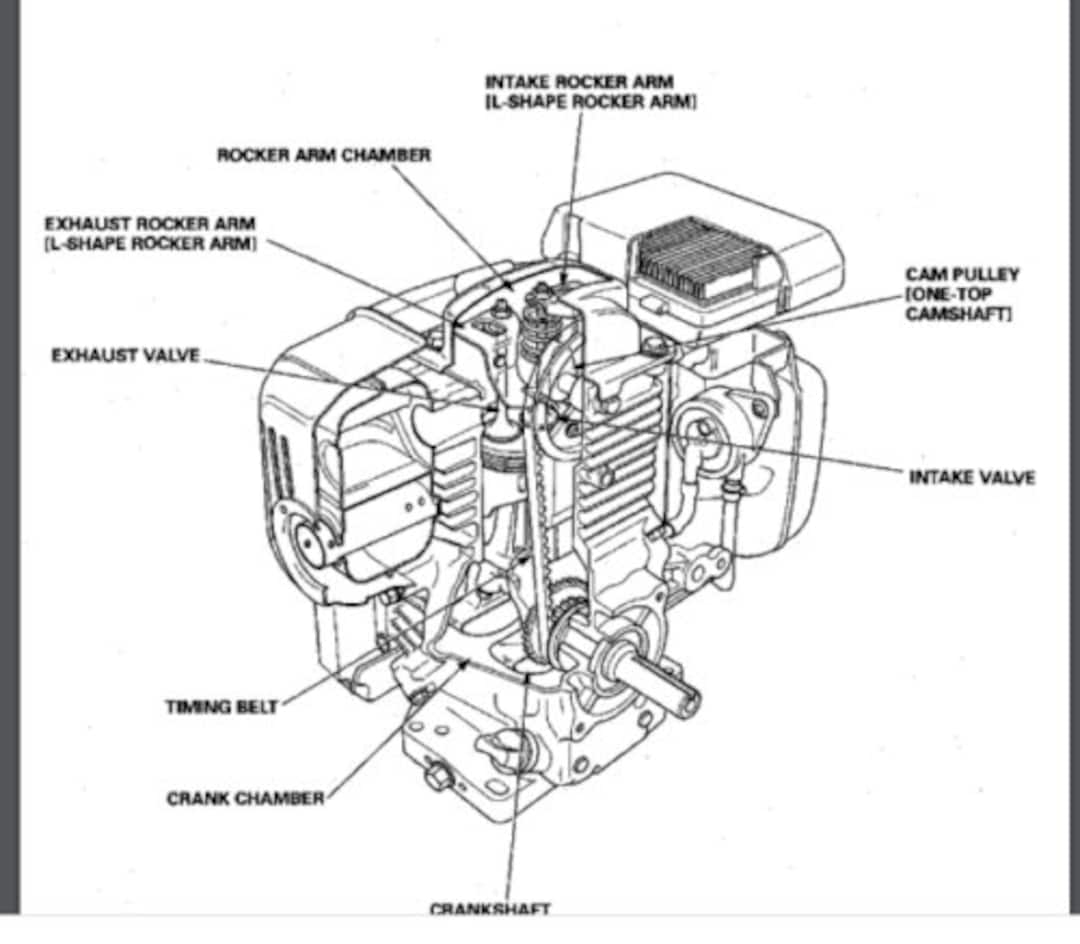 INTAKE ROCKER ARM
[L-SHAPE ROCKER ARM]

ROCKER ARM CHAMBER

EXHAUST ROCKER ARM
[L-SHAPE ROCKER ARM]

CAM PULLEY
[ONE-TOP
CAMSHAFT]

EXHAUST VALVE

INTAKE VALVE

TIMING BELT

CRANK CHAMBER

CRANKSHAFT