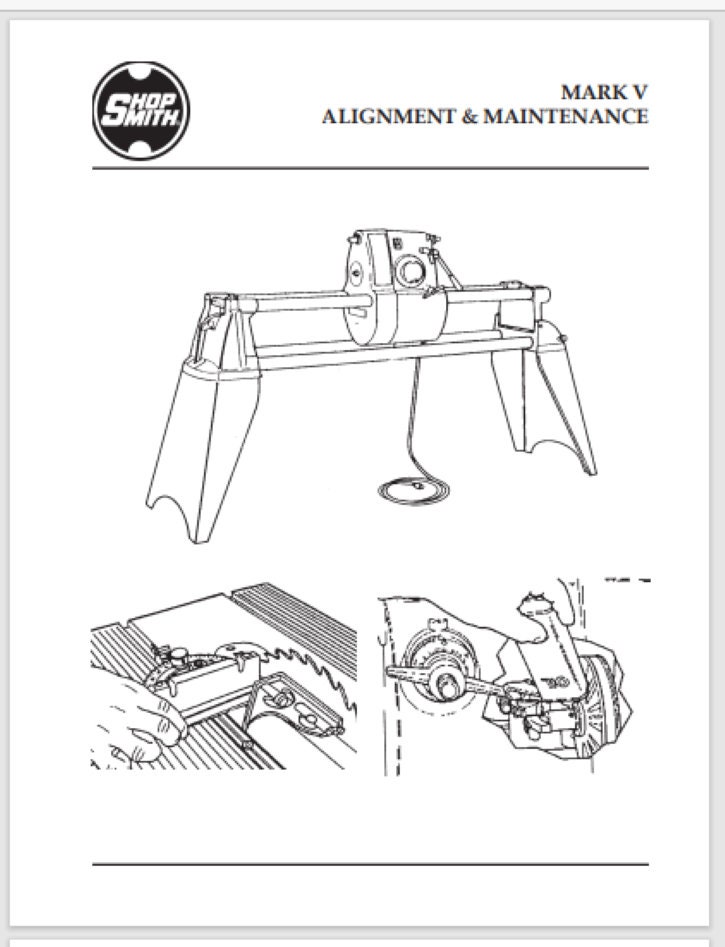 SHOP SMITH

MARK V
ALIGNMENT & MAINTENANCE