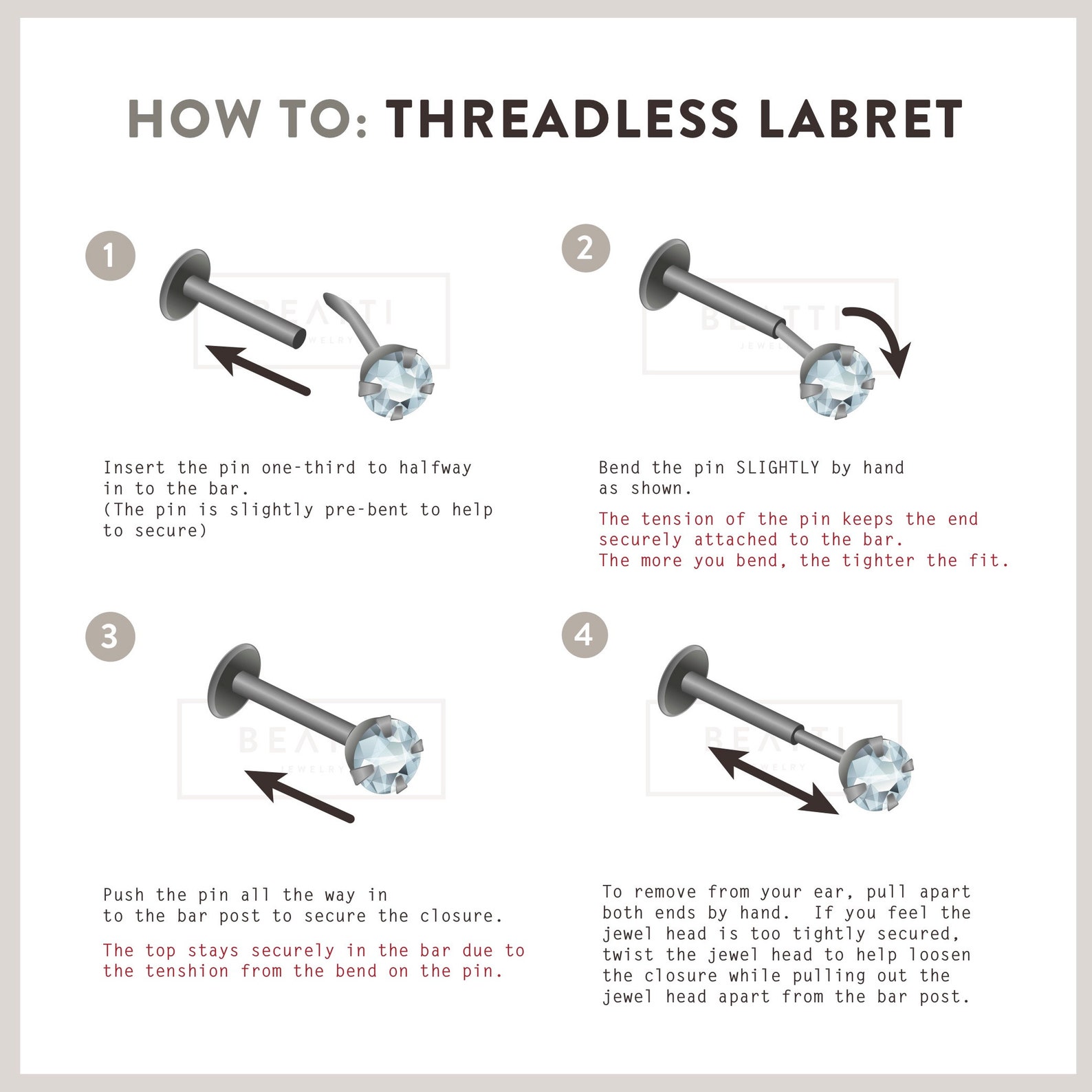 HOW TO: THREADLESS LABRET

1

BEATTI JEWELRY

Insert the pin one-third to halfway in to the bar.
(The pin is slightly pre-bent to help to secure)

2

BEATTI JEWELRY

Bend the pin SLIGHTLY by hand as shown.

The tension of the pin keeps the end securely attached to the bar.
The more you bend, the tighter the fit.

3

BEATTI JEWELRY

Push the pin all the way in to the bar post to secure the closure.

The top stays securely in the bar due to the tenshion from the bend on the pin.

4

BEATTI JEWELRY

To remove from your ear, pull apart both ends by hand. If you feel the jewel head is too tightly secured, twist the jewel head to help loosen the closure while pulling out the jewel head apart from the bar post.