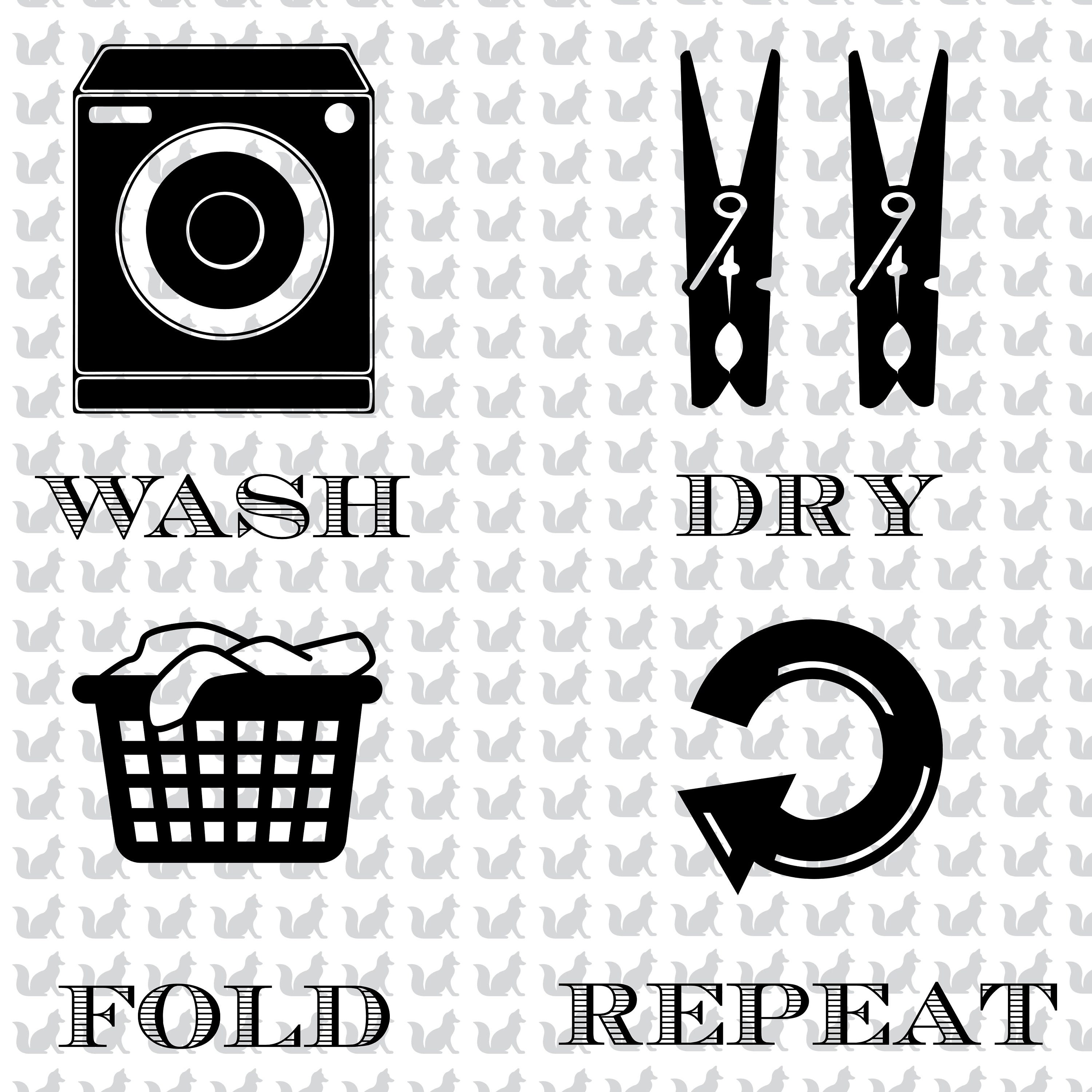 WASH

DRY

FOLD

REPEAT