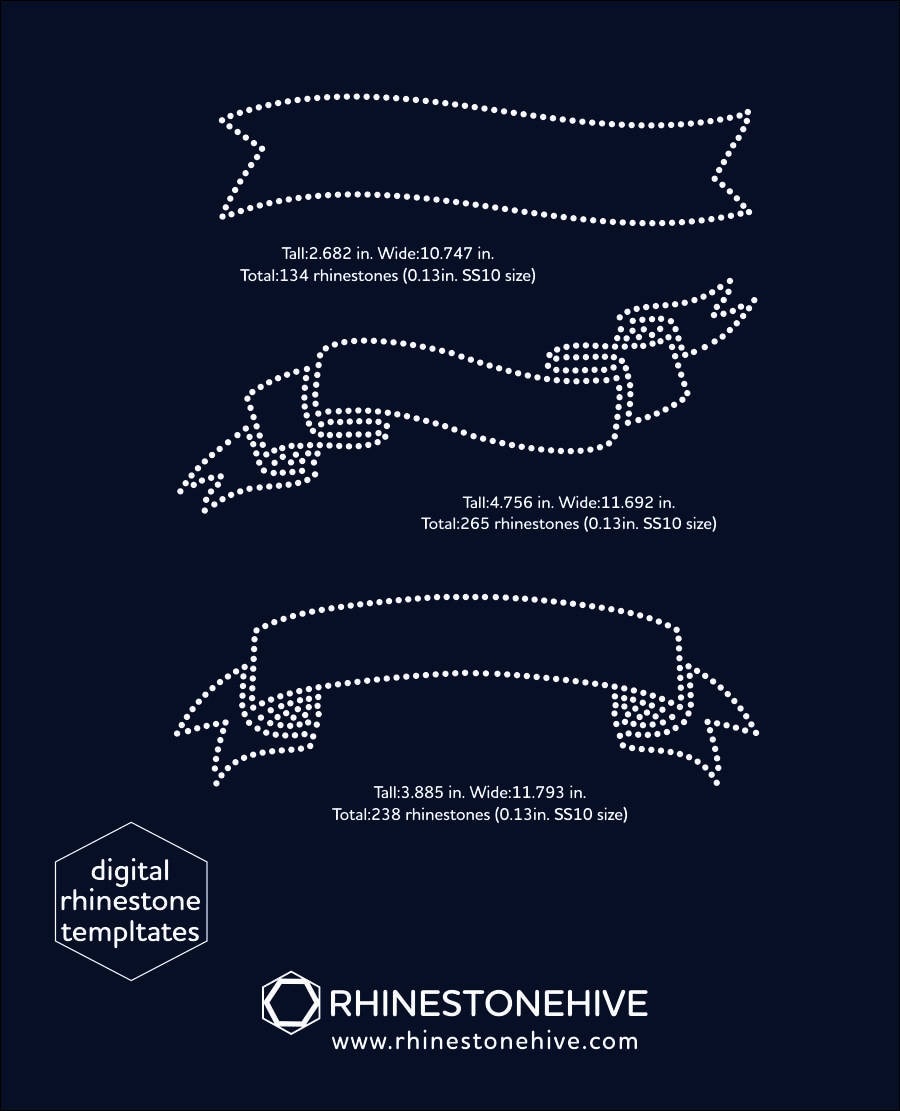 Tall:2.682 in. Wide:10.747 in.
Total:134 rhinestones (0.13in. SS10 size)

Tall:4.756 in. Wide:11.692 in.
Total:265 rhinestones (0.13in. SS10 size)

Tall:3.885 in. Wide:11.793 in.
Total:238 rhinestones (0.13in. SS10 size)

digital
rhinestone
templtates

RHINESTONEHIVE
www.rhinestonehive.com