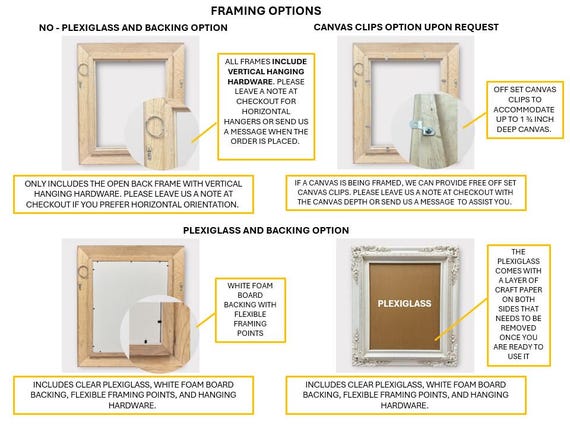 FRAMING OPTIONS

NO - PLEXIGLASS AND BACKING OPTION

ALL FRAMES INCLUDE VERTICAL HANGING HARDWARE. PLEASE LEAVE A NOTE AT CHECKOUT FOR HORIZONTAL HANGERS OR SEND US A MESSAGE WHEN THE ORDER IS PLACED.

ONLY INCLUDES THE OPEN BACK FRAME WITH VERTICAL HANGING HARDWARE. PLEASE LEAVE US A NOTE AT CHECKOUT IF YOU PREFER HORIZONTAL ORIENTATION.

CANVAS CLIPS OPTION UPON REQUEST

OFF SET CANVAS CLIPS TO ACCOMMODATE UP TO 1 ¾ INCH DEEP CANVAS.

IF A CANVAS IS BEING FRAMED, WE CAN PROVIDE FREE OFF SET CANVAS CLIPS. PLEASE LEAVE US A NOTE AT CHECKOUT WITH THE CANVAS DEPTH OR SEND US A MESSAGE TO ASSIST YOU.

PLEXIGLASS AND BACKING OPTION

WHITE FOAM BOARD BACKING WITH FLEXIBLE FRAMING POINTS

INCLUDES CLEAR PLEXIGLASS, WHITE FOAM BOARD BACKING, FLEXIBLE FRAMING POINTS, AND HANGING HARDWARE.

PLEXIGLASS

THE PLEXIGLASS COMES WITH A LAYER OF CRAFT PAPER ON BOTH SIDES THAT NEEDS TO BE REMOVED ONCE YOU ARE READY TO USE IT

INCLUDES CLEAR PLEXIGLASS, WHITE FOAM BOARD BACKING, FLEXIBLE FRAMING POINTS, AND HANGING HARDWARE.