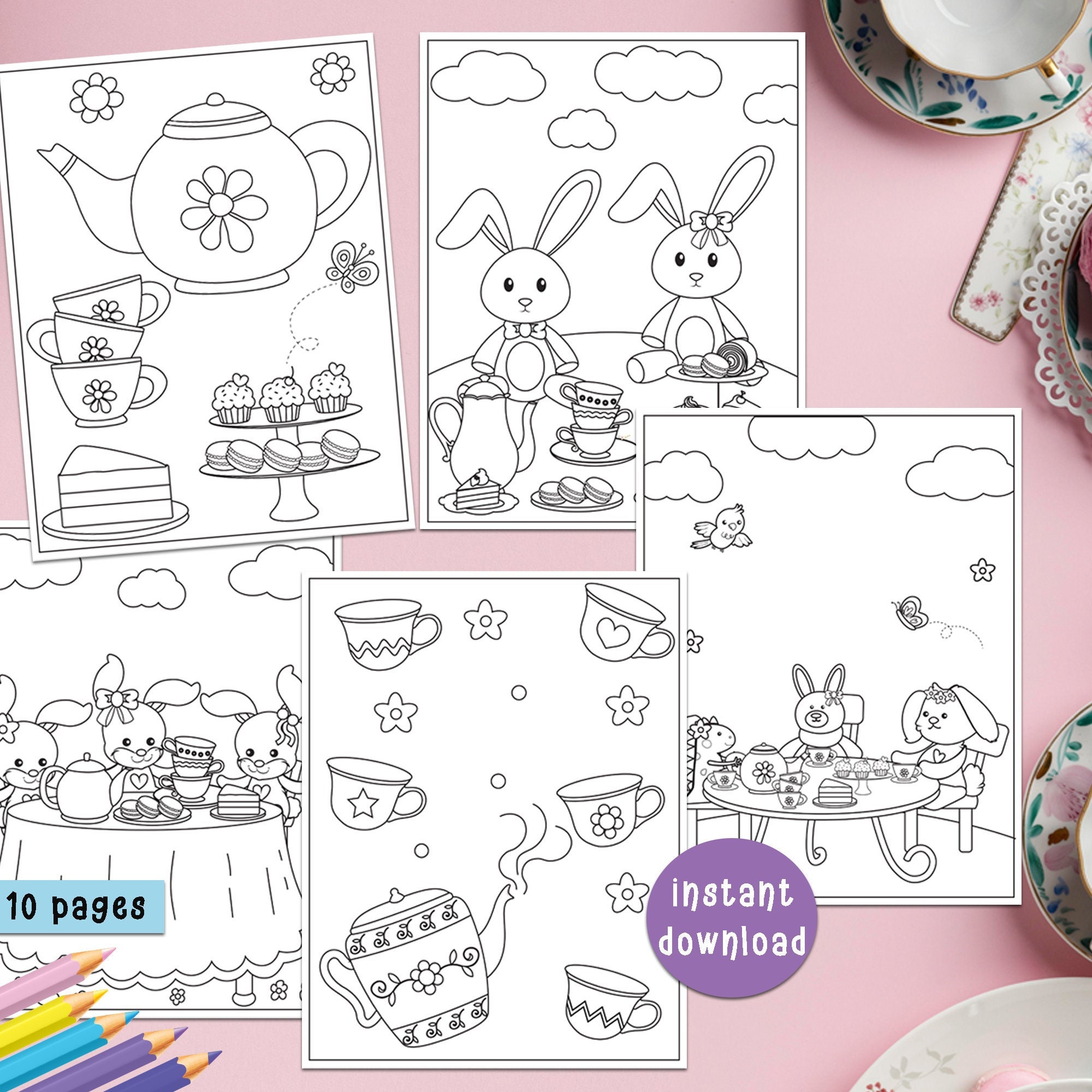 10 pages

instant download